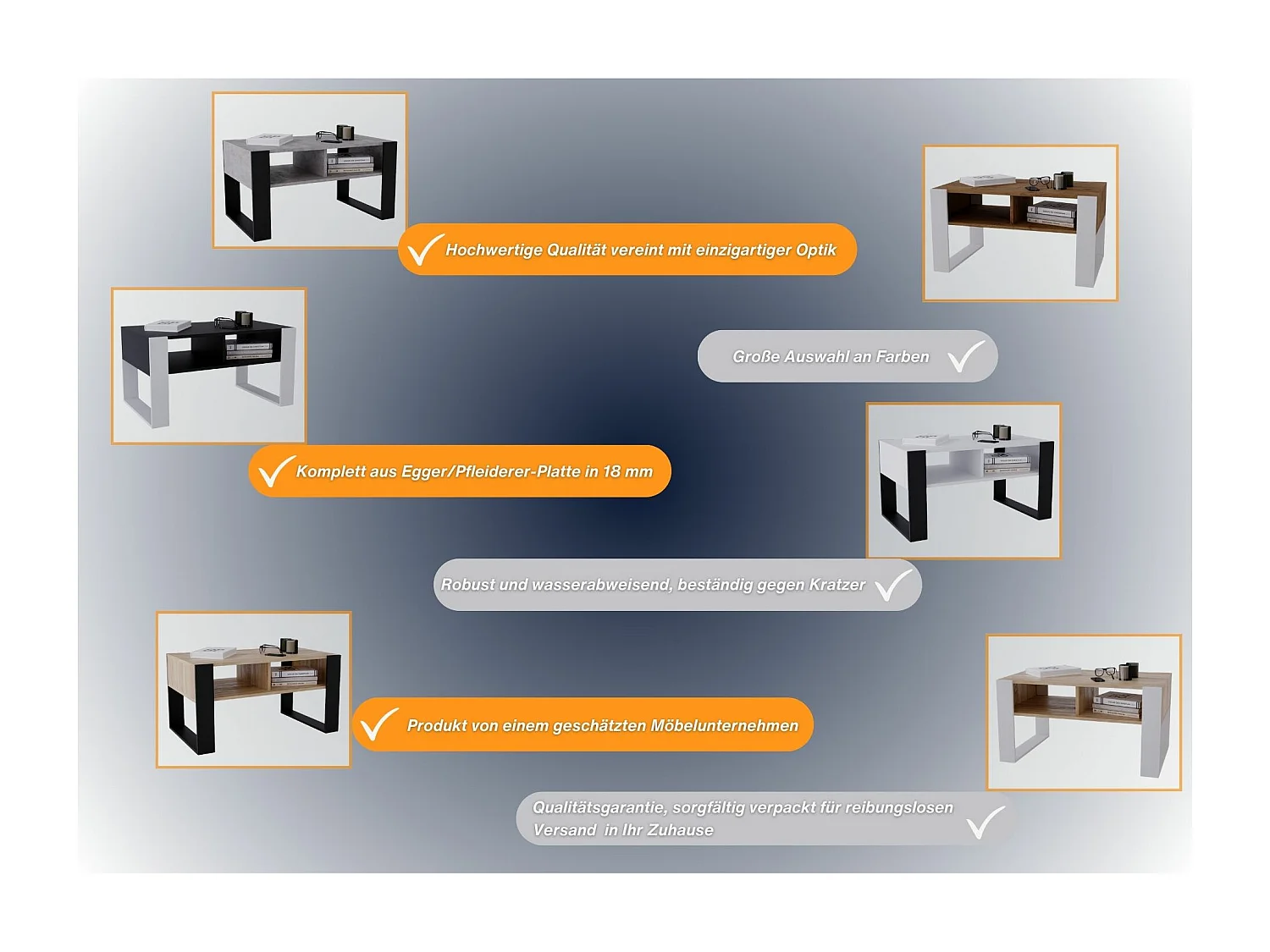 Hochwertige Qualität vereint mit einzigartiger Optik

Große Auswahl an Farben

Komplett aus Egger/Pfleiderer-Platte in 18 mm

Robust und wasserabweisend, beständig gegen Kratzer

Produkt von einem geschätzten Möbelunternehmen

Qualitätsgarantie, sorgfältig verpackt für reibungslosen Versand in Ihr Zuhause