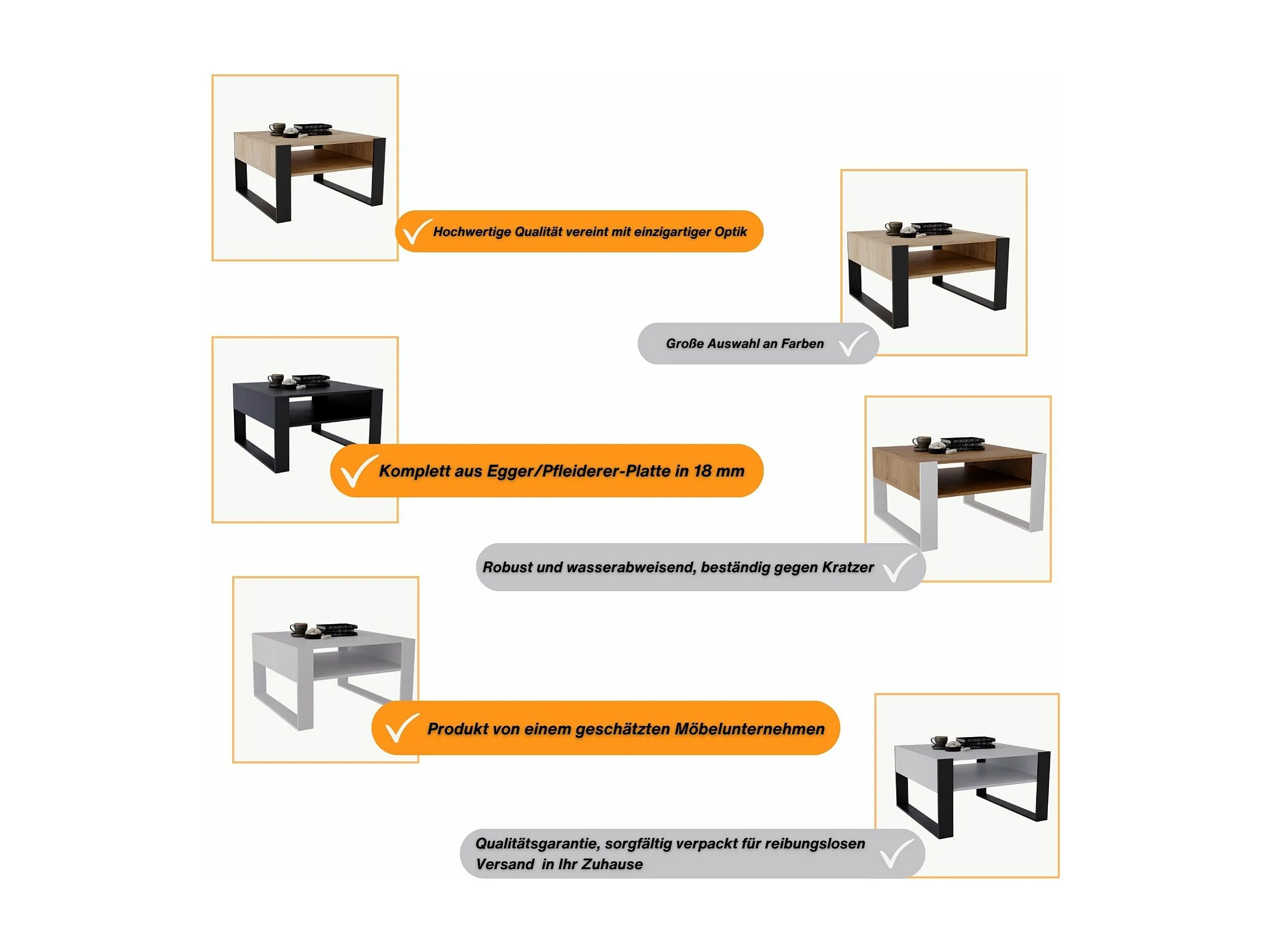 Hochwertige Qualität vereint mit einzigartiger Optik

Große Auswahl an Farben

Komplett aus Egger/Pfleiderer-Platte in 18 mm

Robust und wasserabweisend, beständig gegen Kratzer

Produkt von einem geschätzten Möbelunternehmen

Qualitätsgarantie, sorgfältig verpackt für reibungslosen Versand in Ihr Zuhause