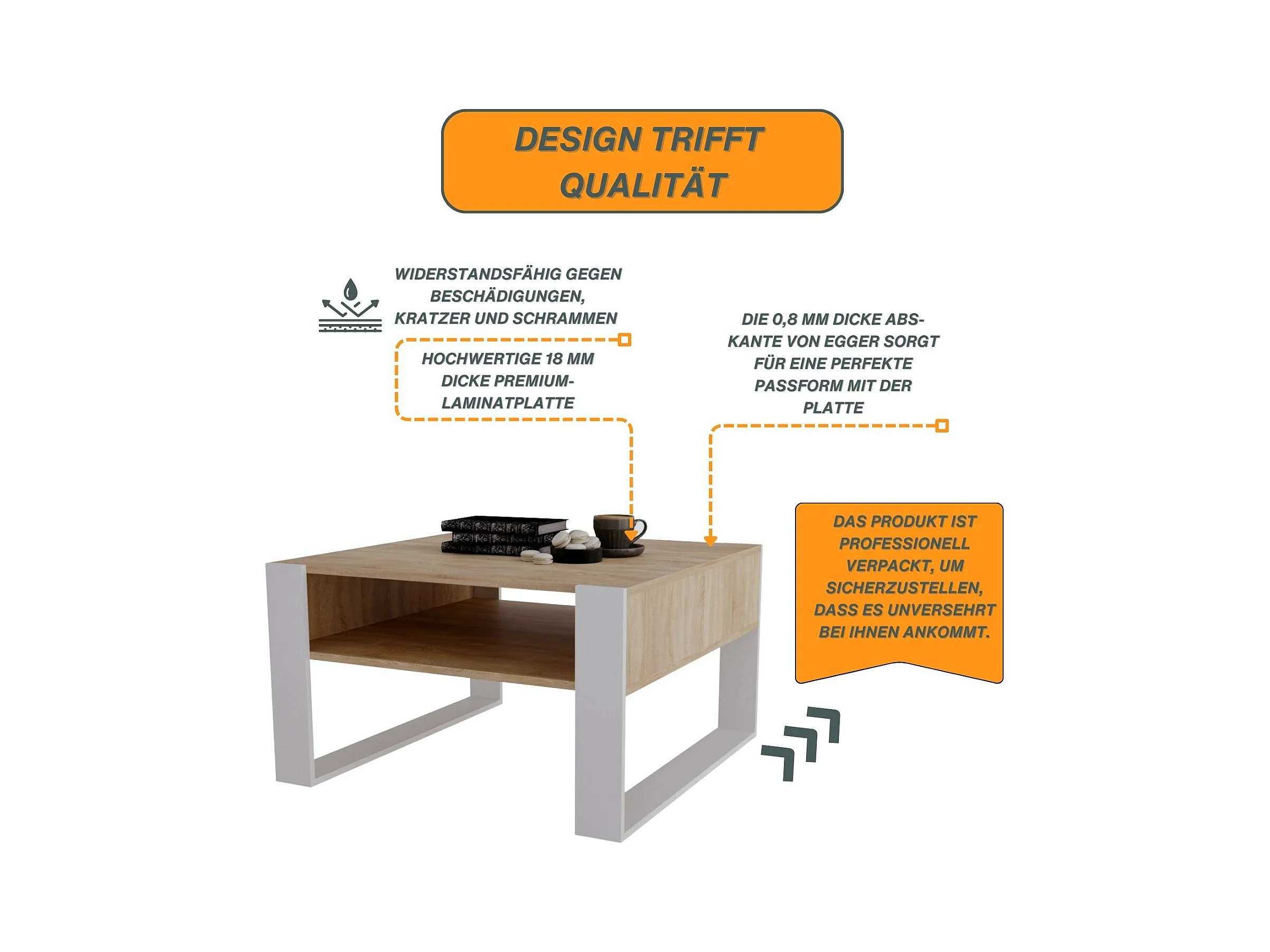 DESIGN TRIFFT QUALITÄT

WIDERSTANDSFÄHIG GEGEN BESCHÄDIGUNGEN, KRATZER UND SCHRAMMEN

HOCHWERTIGE 18 MM DICKE PREMIUM-LAMINATPLATTE

DIE 0,8 MM DICKE ABS-KANTE VON EGGER SORGT FÜR EINE PERFEKTE PASSFORM MIT DER PLATTE

DAS PRODUKT IST PROFESSIONELL VERPACKT, UM SICHERZUSTELLEN, DASS ES UNVERSEHRT BEI IHNEN ANKOMMT.