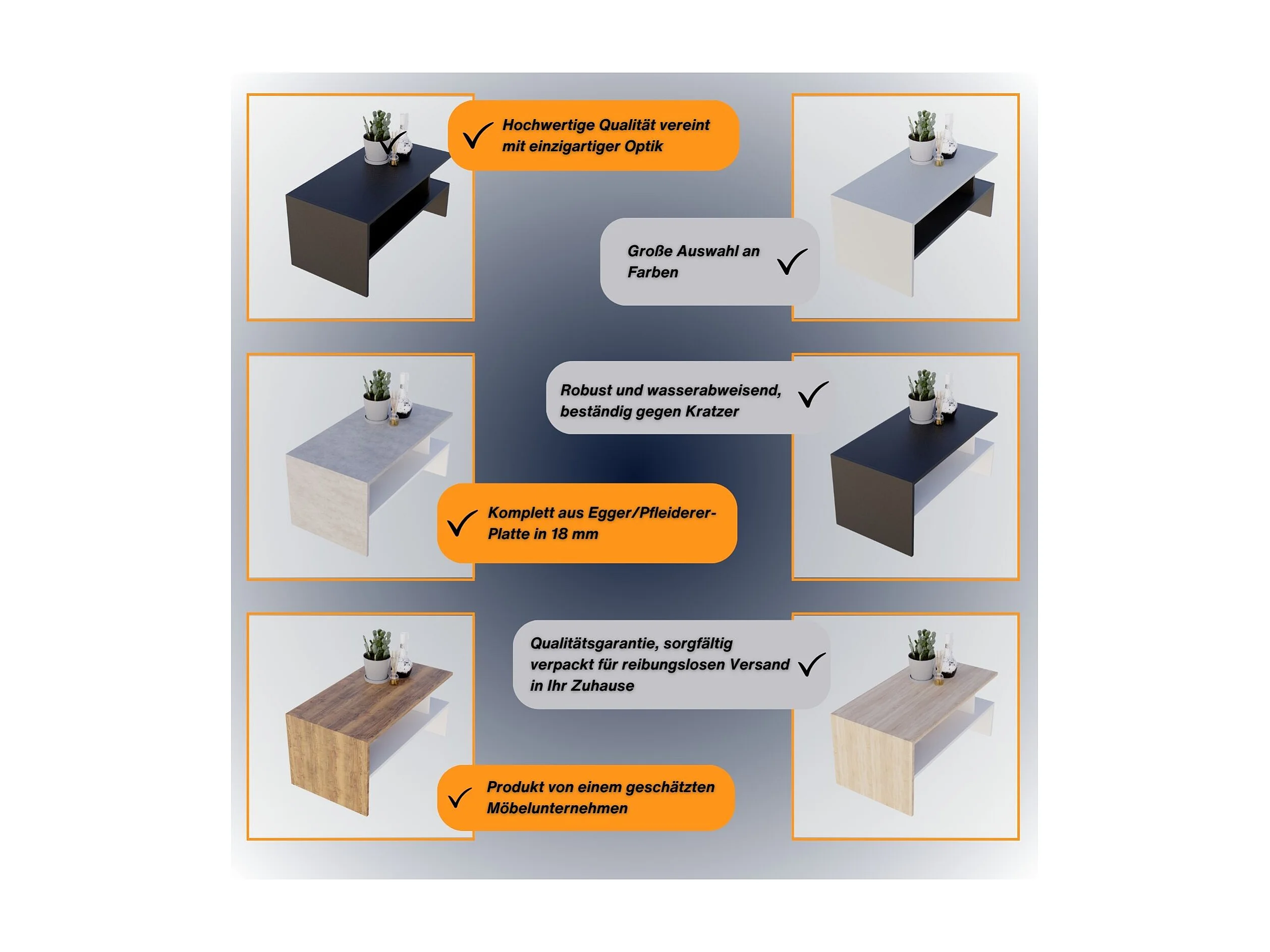 Hochwertige Qualität vereint mit einzigartiger Optik

Große Auswahl an Farben

Robust und wasserabweisend, beständig gegen Kratzer

Komplett aus Egger/Pfleiderer-Platte in 18 mm

Qualitätsgarantie, sorgfältig verpackt für reibungslosen Versand in Ihr Zuhause

Produkt von einem geschätzten Möbelunternehmen