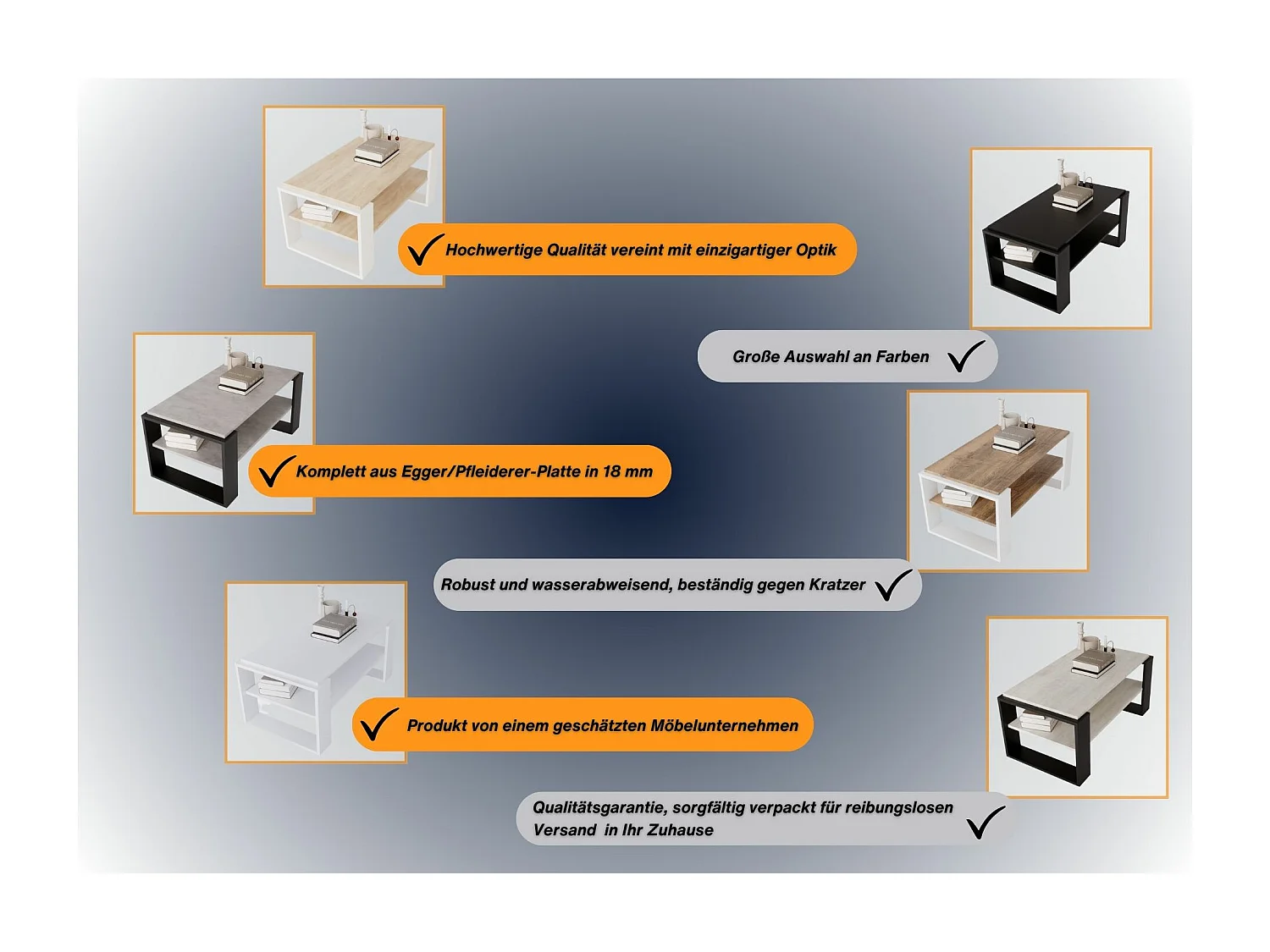 Hochwertige Qualität vereint mit einzigartiger Optik

Große Auswahl an Farben

Komplett aus Egger/Pfleiderer-Platte in 18 mm

Robust und wasserabweisend, beständig gegen Kratzer

Produkt von einem geschätzten Möbelunternehmen

Qualitätsgarantie, sorgfältig verpackt für reibungslosen Versand in Ihr Zuhause