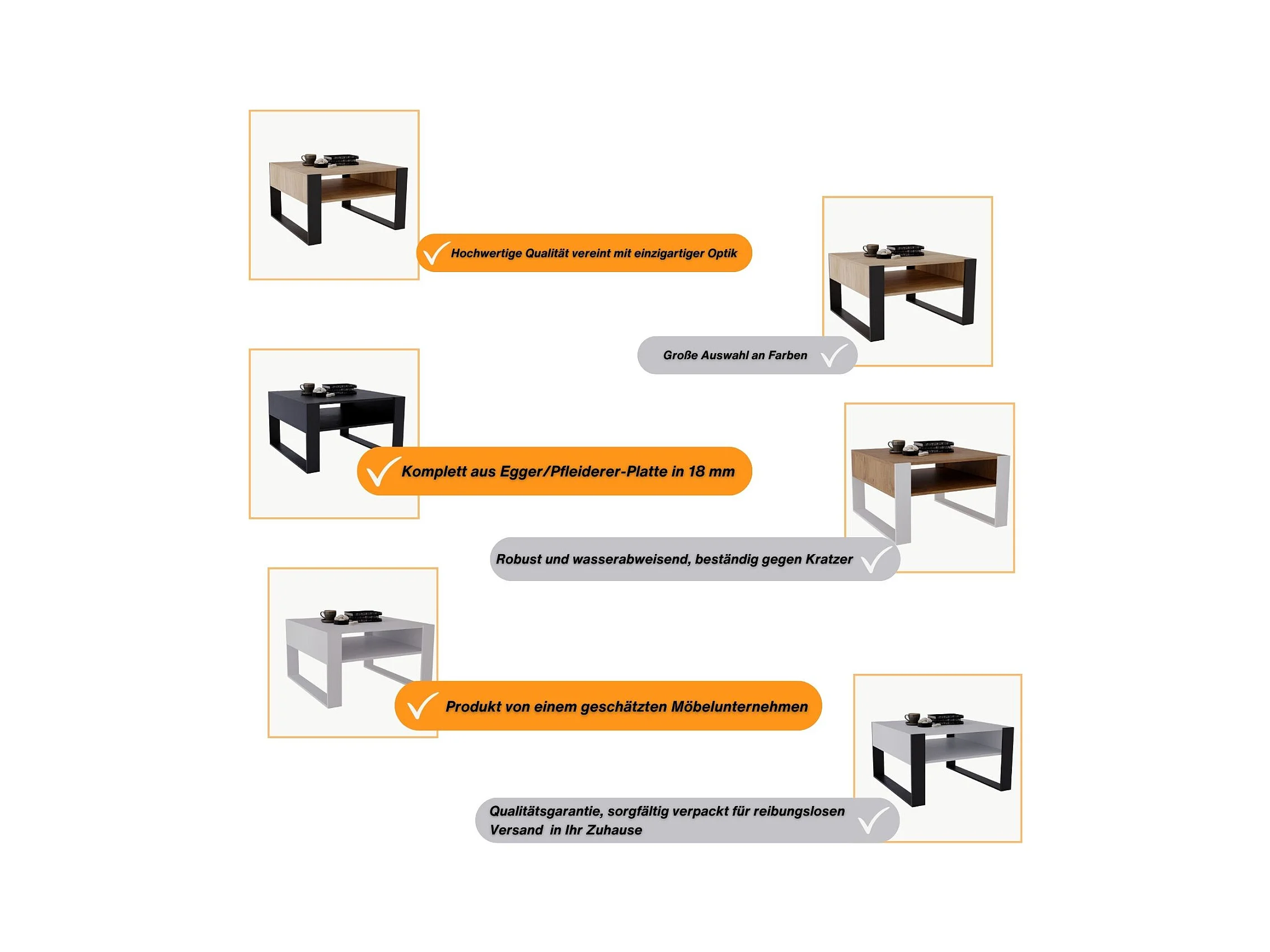 Hochwertige Qualität vereint mit einzigartiger Optik

Große Auswahl an Farben

Komplett aus Egger/Pfleiderer-Platte in 18 mm

Robust und wasserabweisend, beständig gegen Kratzer

Produkt von einem geschätzten Möbelunternehmen

Qualitätsgarantie, sorgfältig verpackt für reibungslosen Versand  in Ihr Zuhause