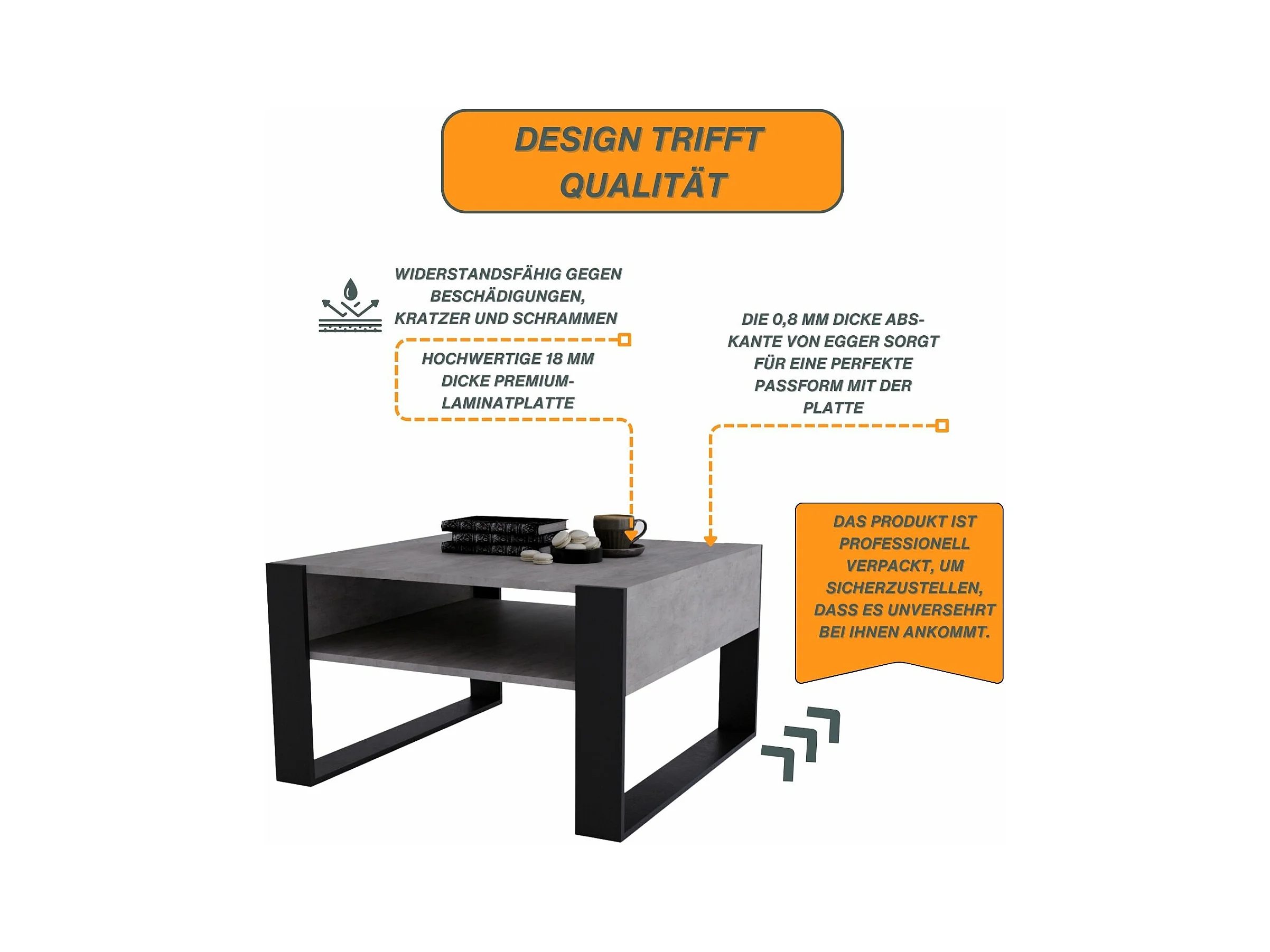 DESIGN TRIFFT QUALITÄT

WIDERSTANDSFÄHIG GEGEN BESCHÄDIGUNGEN, KRATZER UND SCHRAMMEN

HOCHWERTIGE 18 MM DICKE PREMIUM-LAMINATPLATTE

DIE 0,8 MM DICKE ABS-KANTE VON EGGER SORGT FÜR EINE PERFEKTE PASSFORM MIT DER PLATTE

DAS PRODUKT IST PROFESSIONELL VERPACKT, UM SICHERZUSTELLEN, DASS ES UNVERSEHRT BEI IHNEN ANKOMMT.