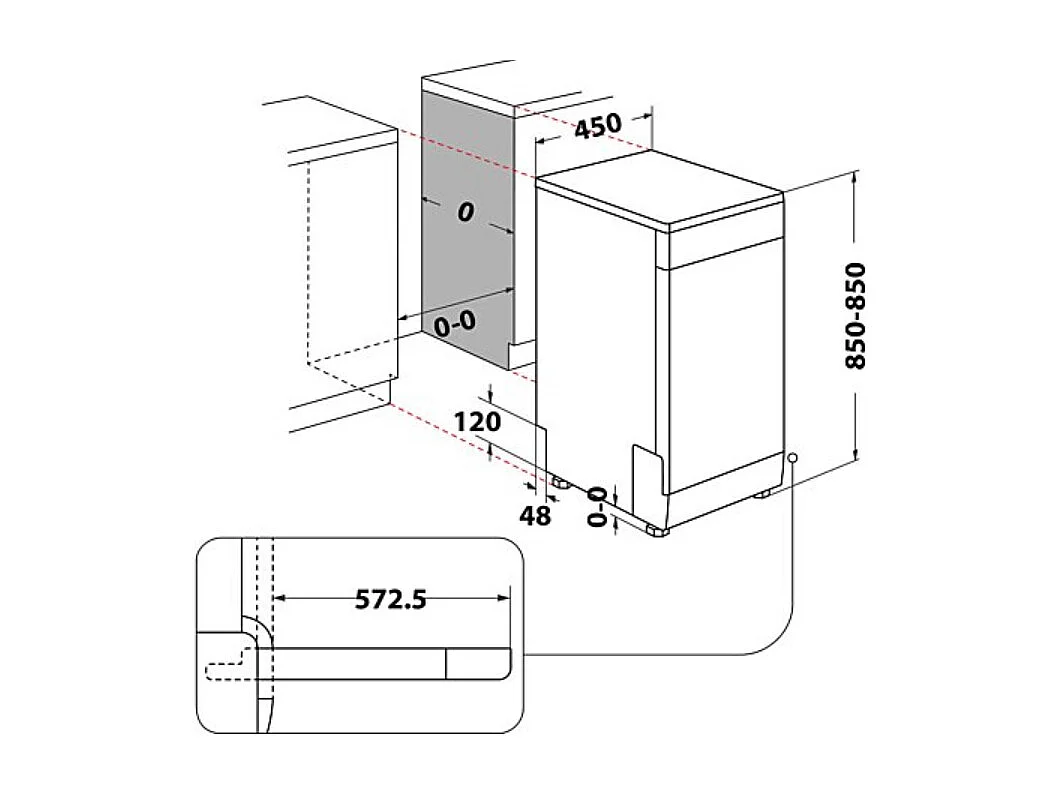 450
0
0-0
850-850
120
48
0-0
572.5