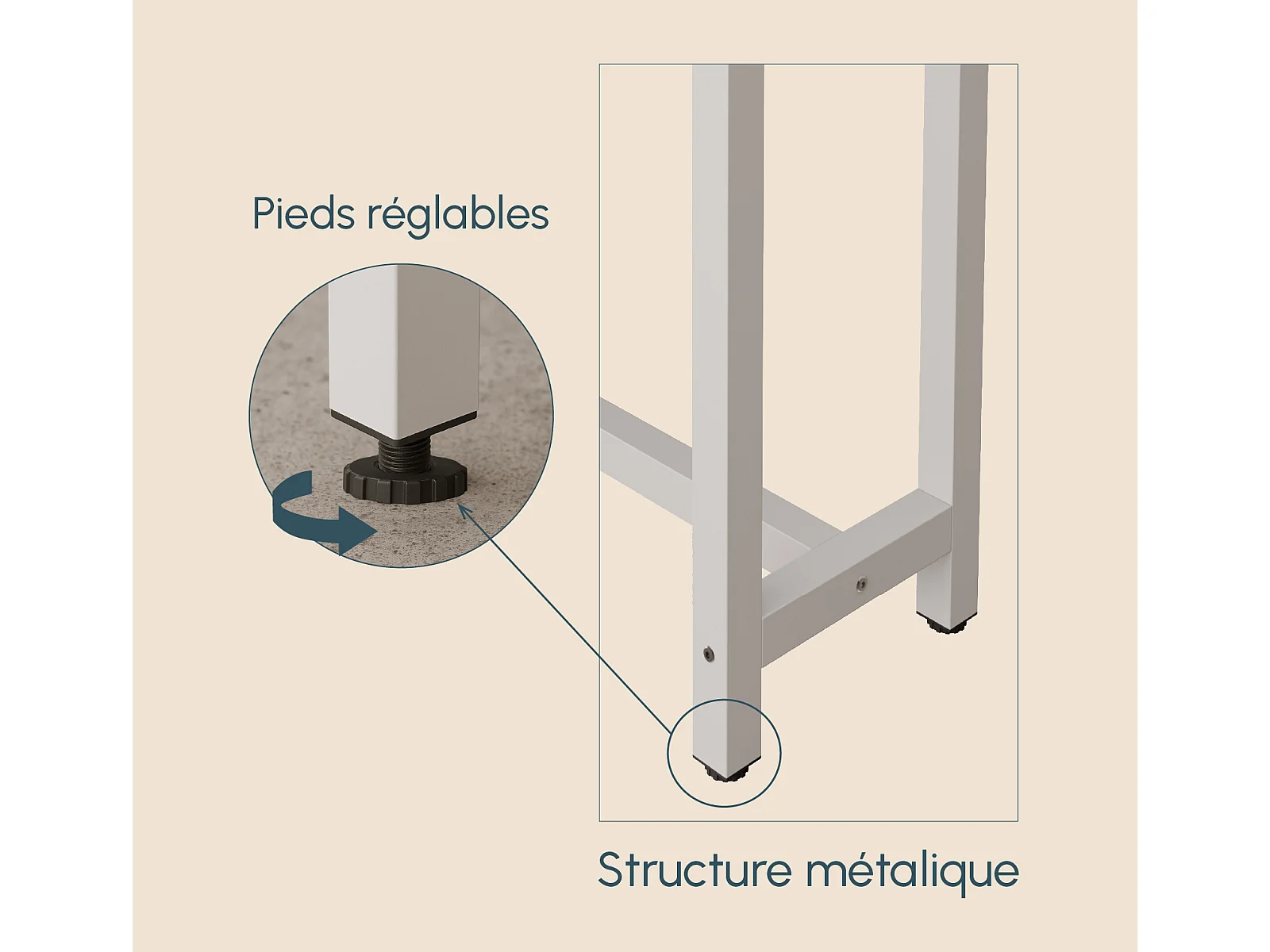 Pieds réglables

Structure métalique