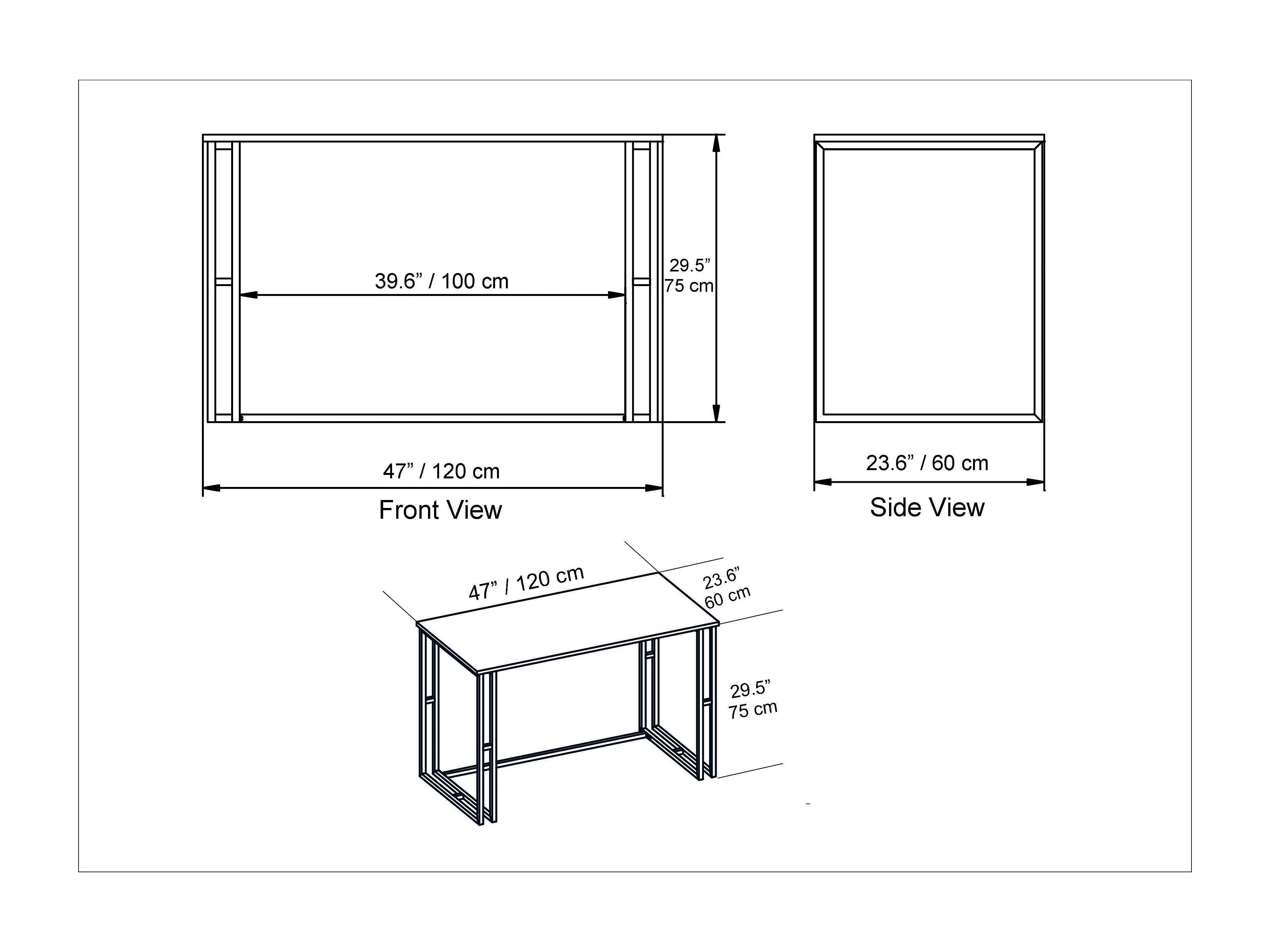 39.6” / 100 cm

29.5”
75 cm

47” / 120 cm

Front View

23.6” / 60 cm

Side View

47” / 120 cm

23.6”
60 cm

29.5”
75 cm