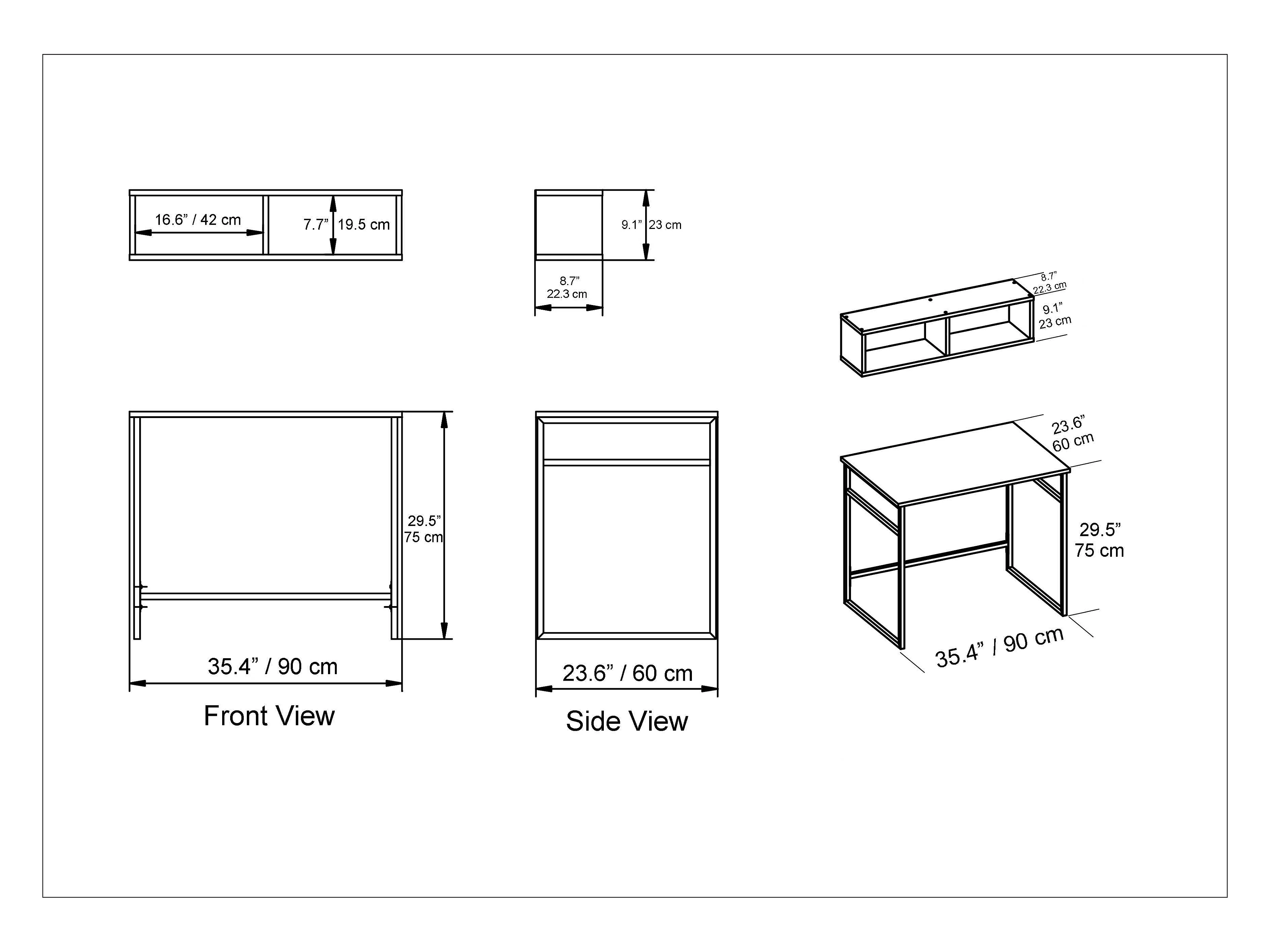 16.6” / 42 cm

7.7” 19.5 cm

9.1” 23 cm

8.7”
22.3 cm

8.7”
22.3 cm

9.1”
23 cm

29.5”
75 cm

35.4” / 90 cm

Front View

23.6” / 60 cm

Side View

23.6”
60 cm

29.5”
75 cm

35.4” / 90 cm