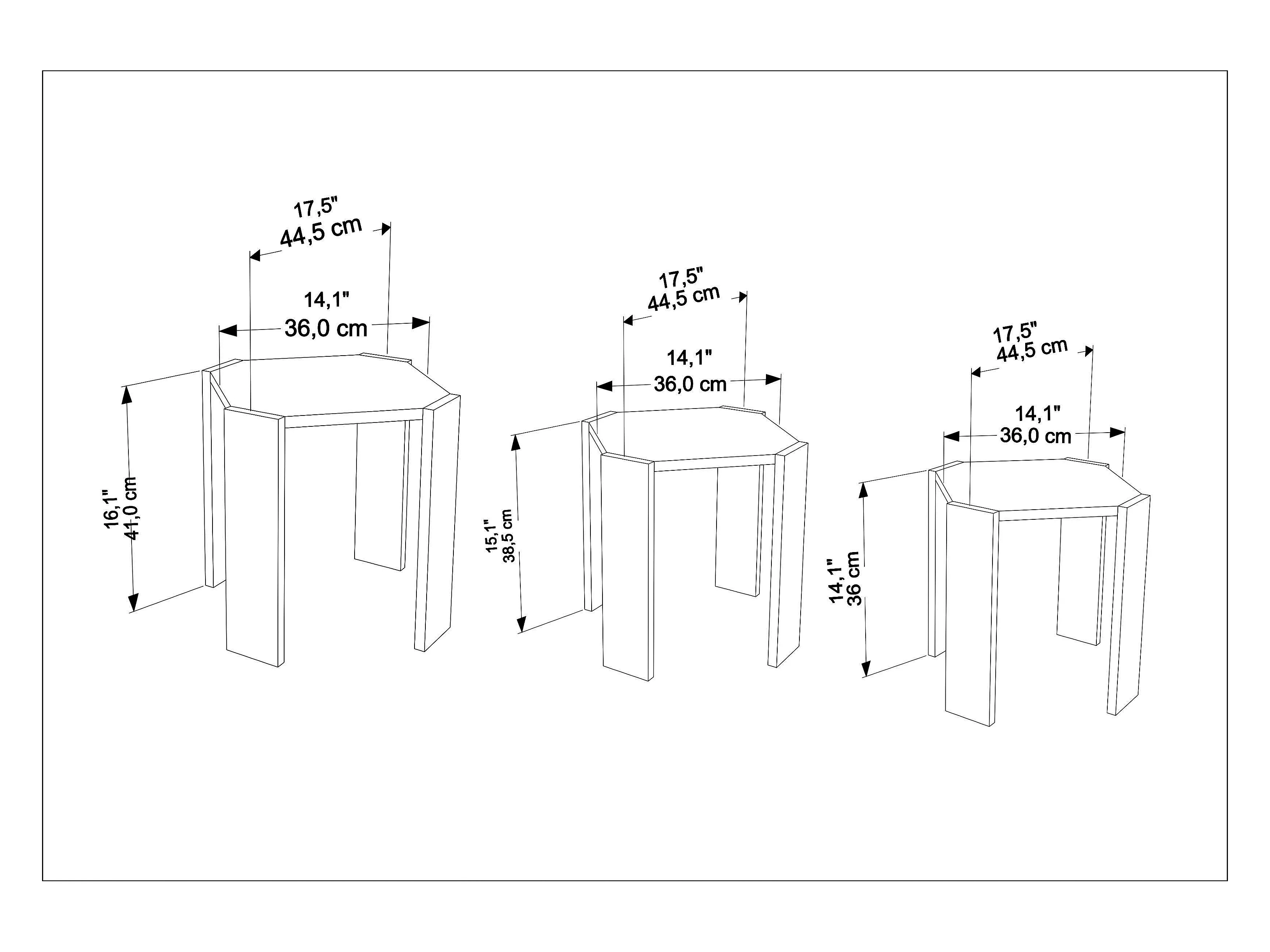 17,5"
44,5 cm
14,1"
36,0 cm
16,1"
41,0 cm

17,5"
44,5 cm
14,1"
36,0 cm
15,1"
38,5 cm

17,5"
44,5 cm
14,1"
36,0 cm
14,1"
36 cm