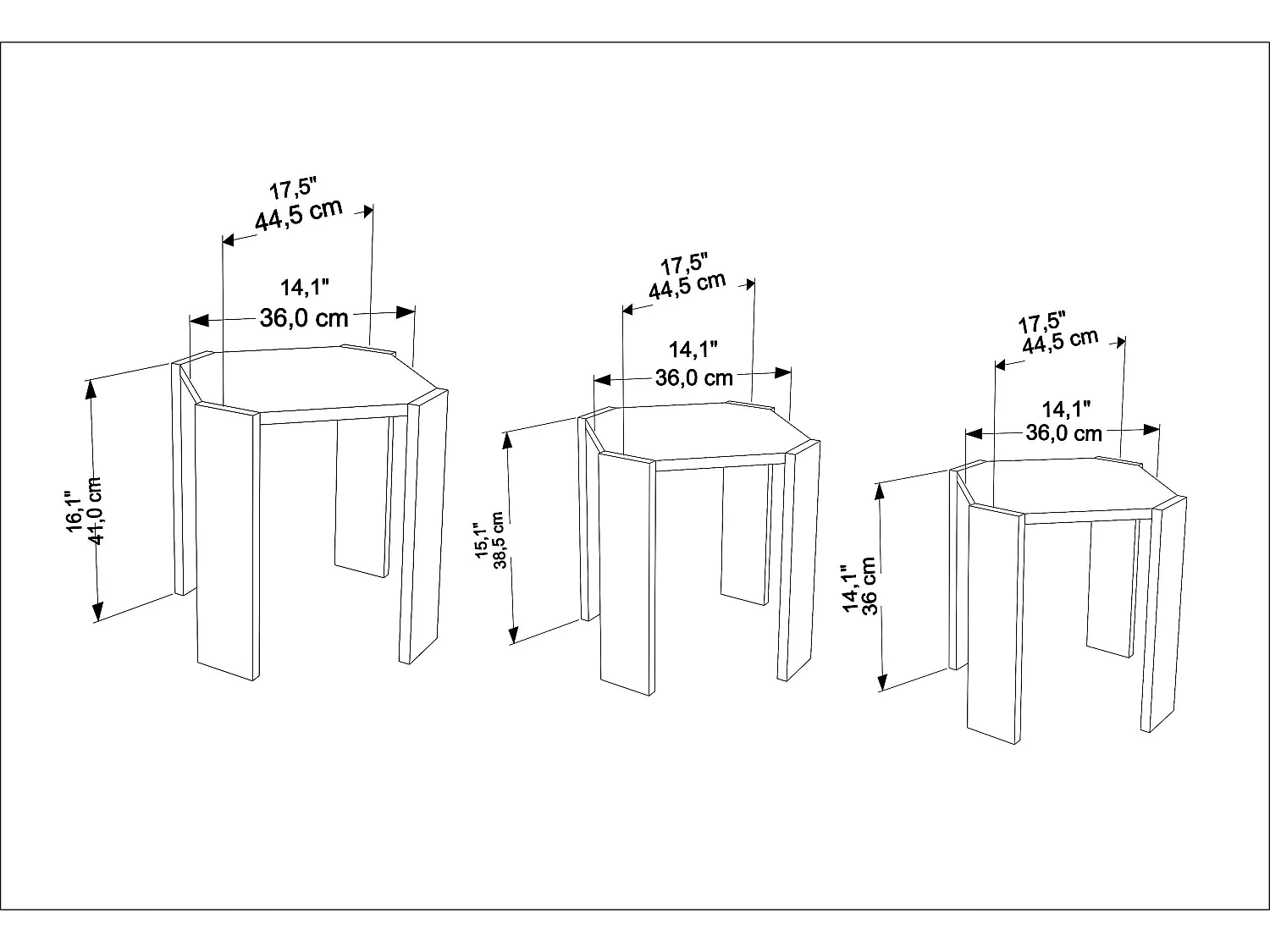 17,5"
44,5 cm

14,1"
36,0 cm

16,1"
41,0 cm

17,5"
44,5 cm

14,1"
36,0 cm

15,1"
38,5 cm

17,5"
44,5 cm

14,1"
36,0 cm

14,1"
36 cm