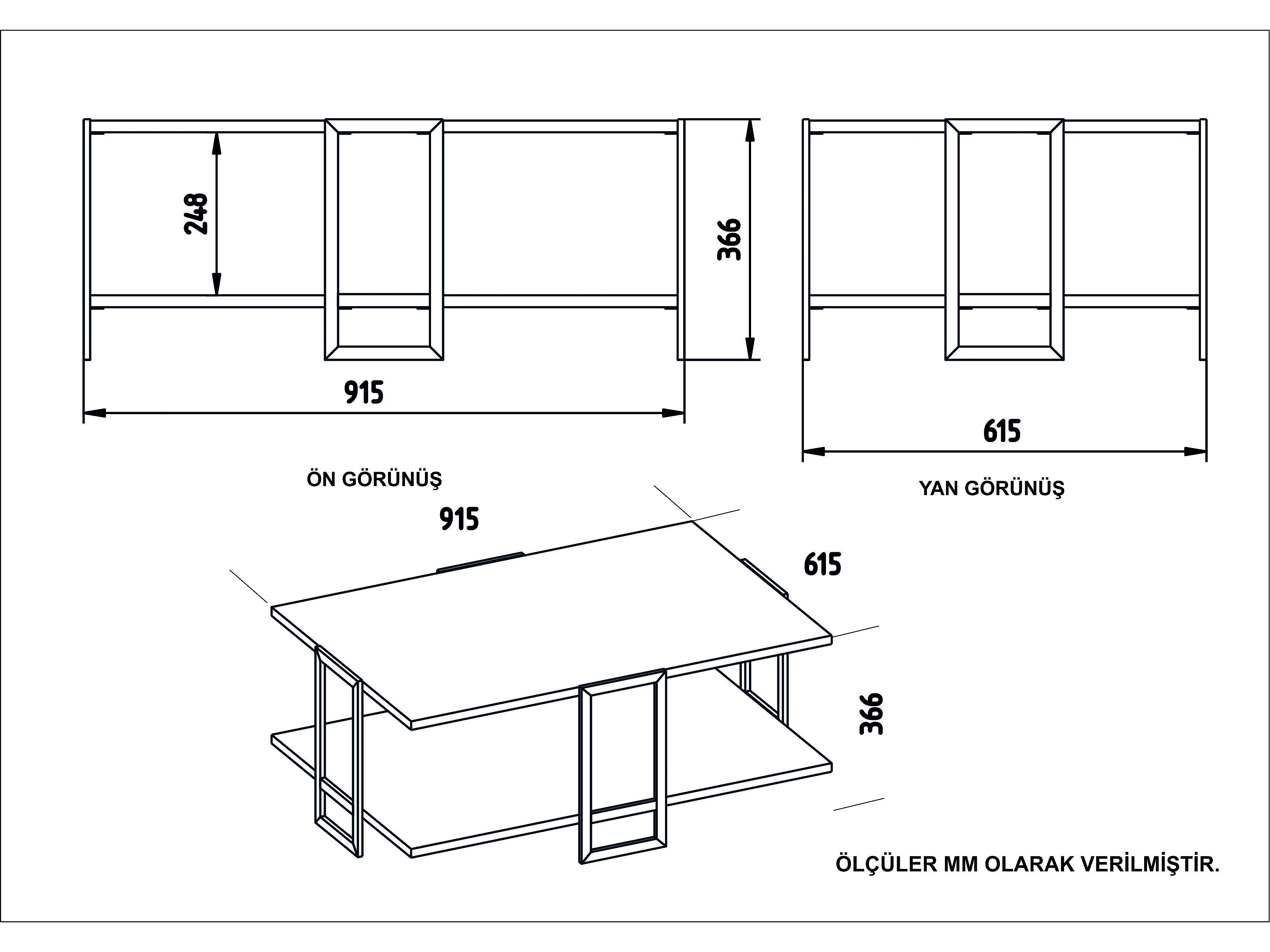 248

366

915

615

ÖN GÖRÜNÜŞ

YAN GÖRÜNÜŞ

915

615

366

ÖLÇÜLER MM OLARAK VERİLMİŞTİR.