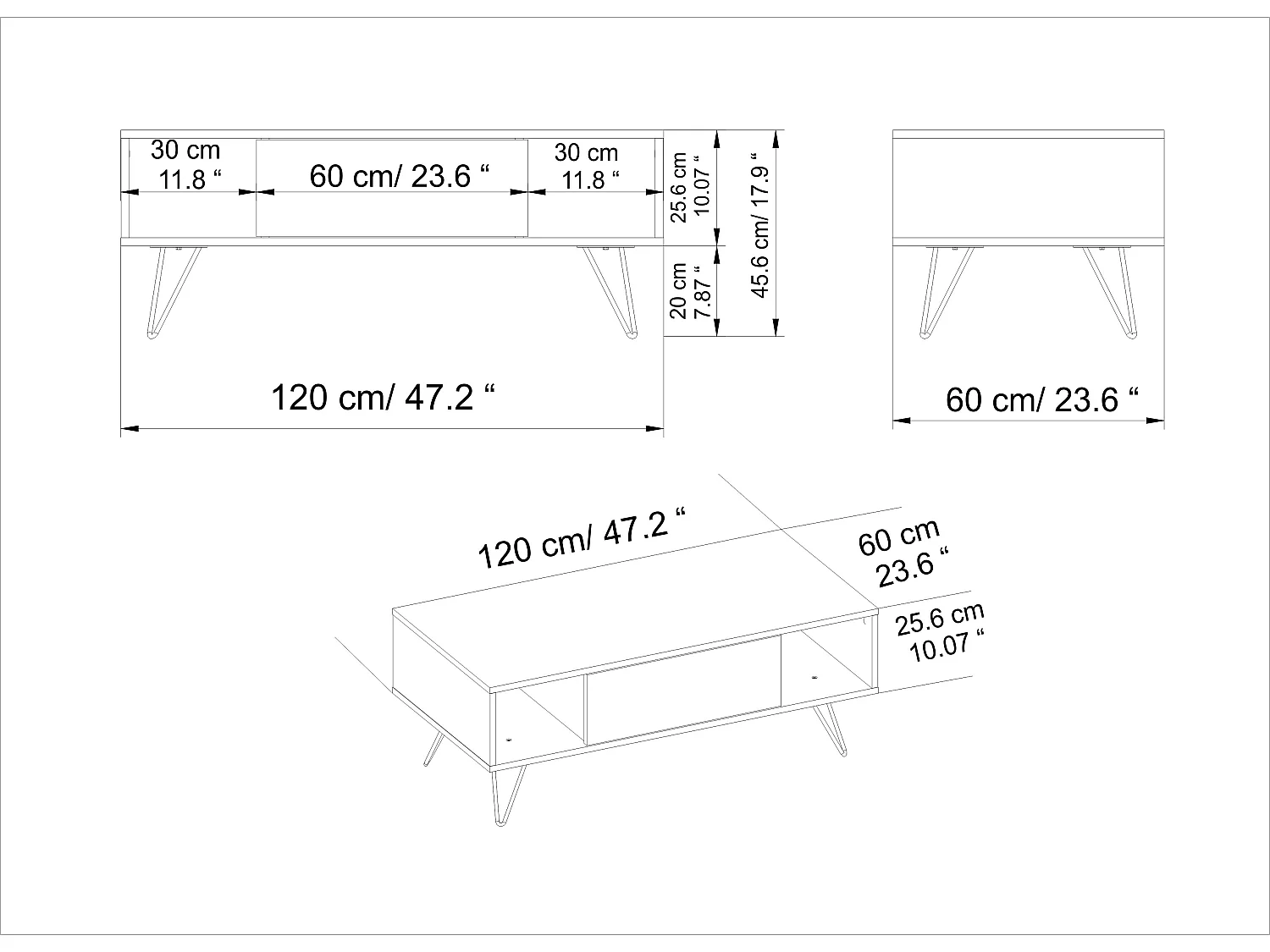 30 cm
11.8 “

60 cm/ 23.6 “

30 cm
11.8 “

25.6 cm
10.07 “

45.6 cm/ 17.9 “

20 cm
7.87 “

120 cm/ 47.2 “

60 cm/ 23.6 “

120 cm/ 47.2 “

60 cm
23.6 “

25.6 cm
10.07 “