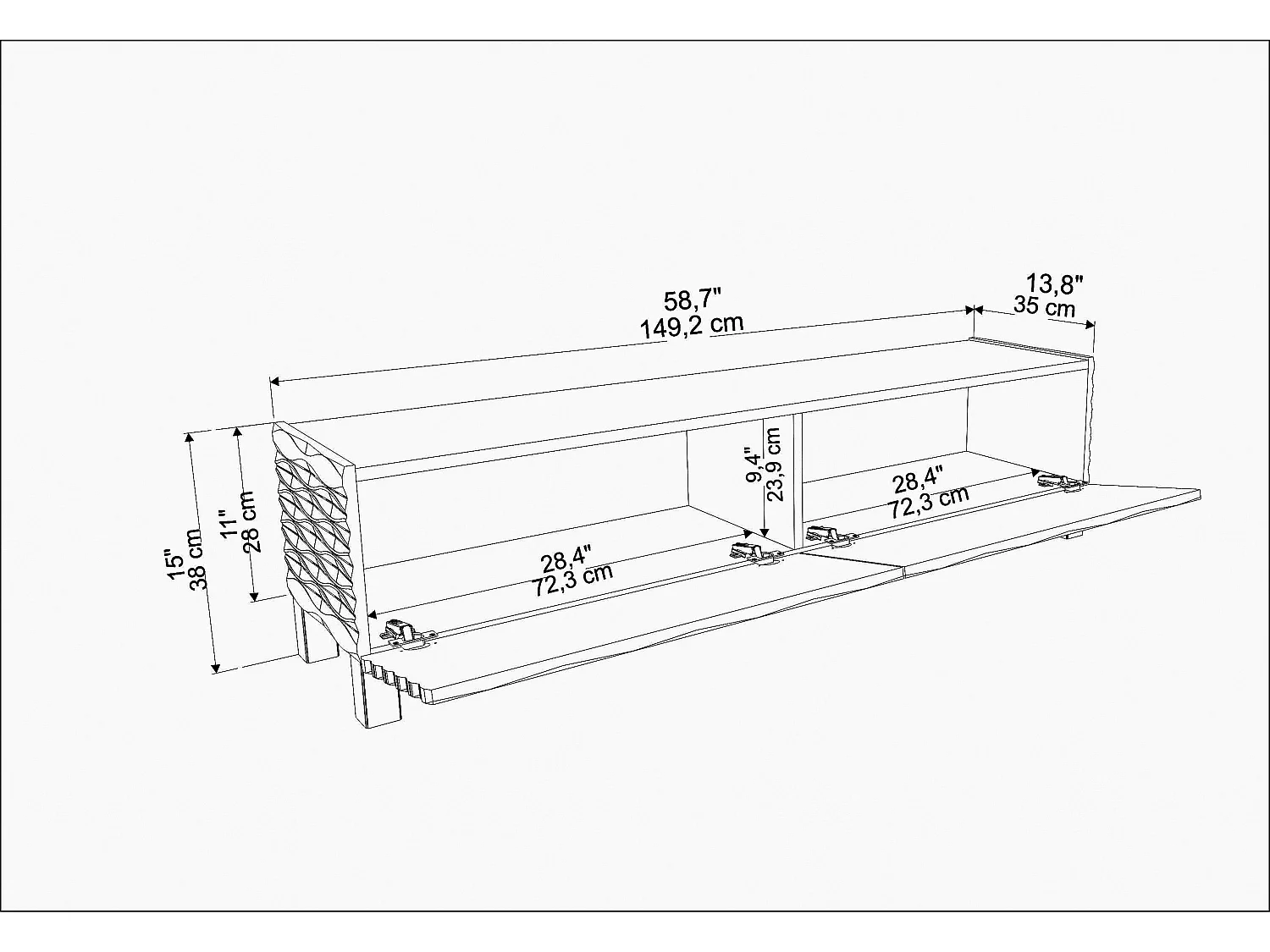 58,7"
149,2 cm

13,8"
35 cm

15"
38 cm

11"
28 cm

9,4"
23,9 cm

28,4"
72,3 cm

28,4"
72,3 cm