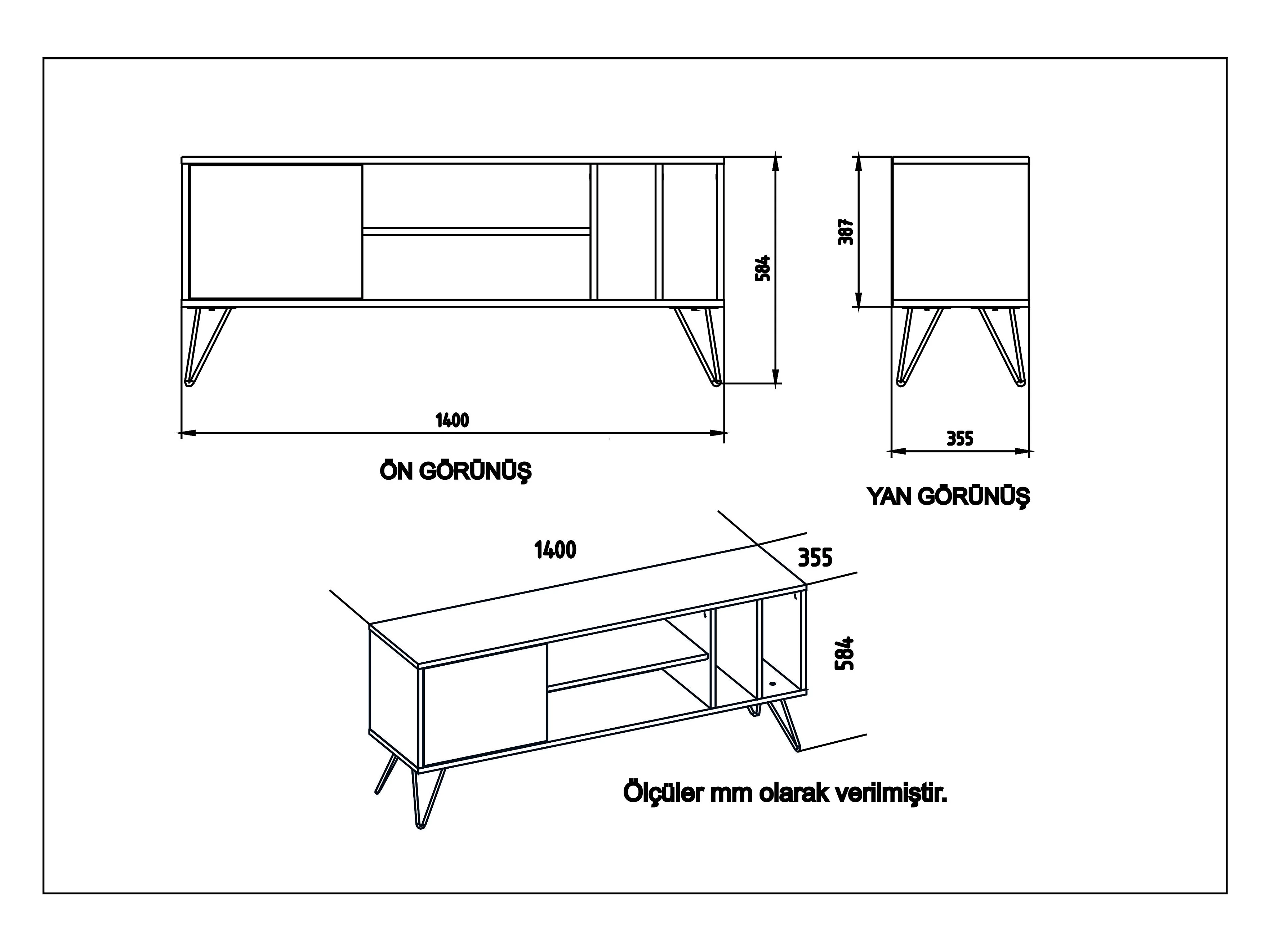 584

387

1400

355

ÖN GÖRÜNÜŞ

YAN GÖRÜNÜŞ

1400

355

584

Ölçüler mm olarak verilmiştir.