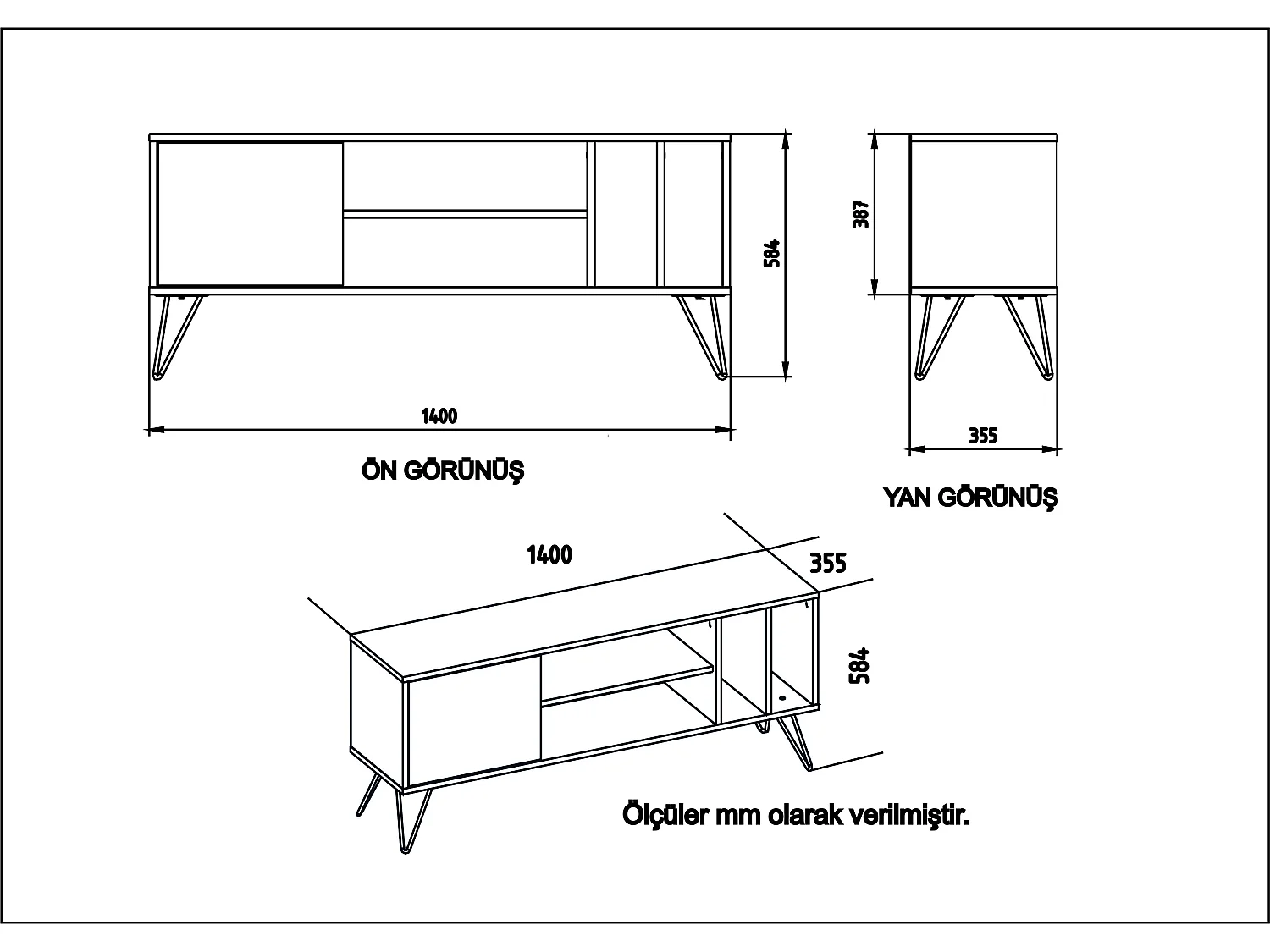 584

387

1400

355

ÖN GÖRÜNÜŞ

YAN GÖRÜNÜŞ

1400

355

584

Ölçüler mm olarak verilmiştir.