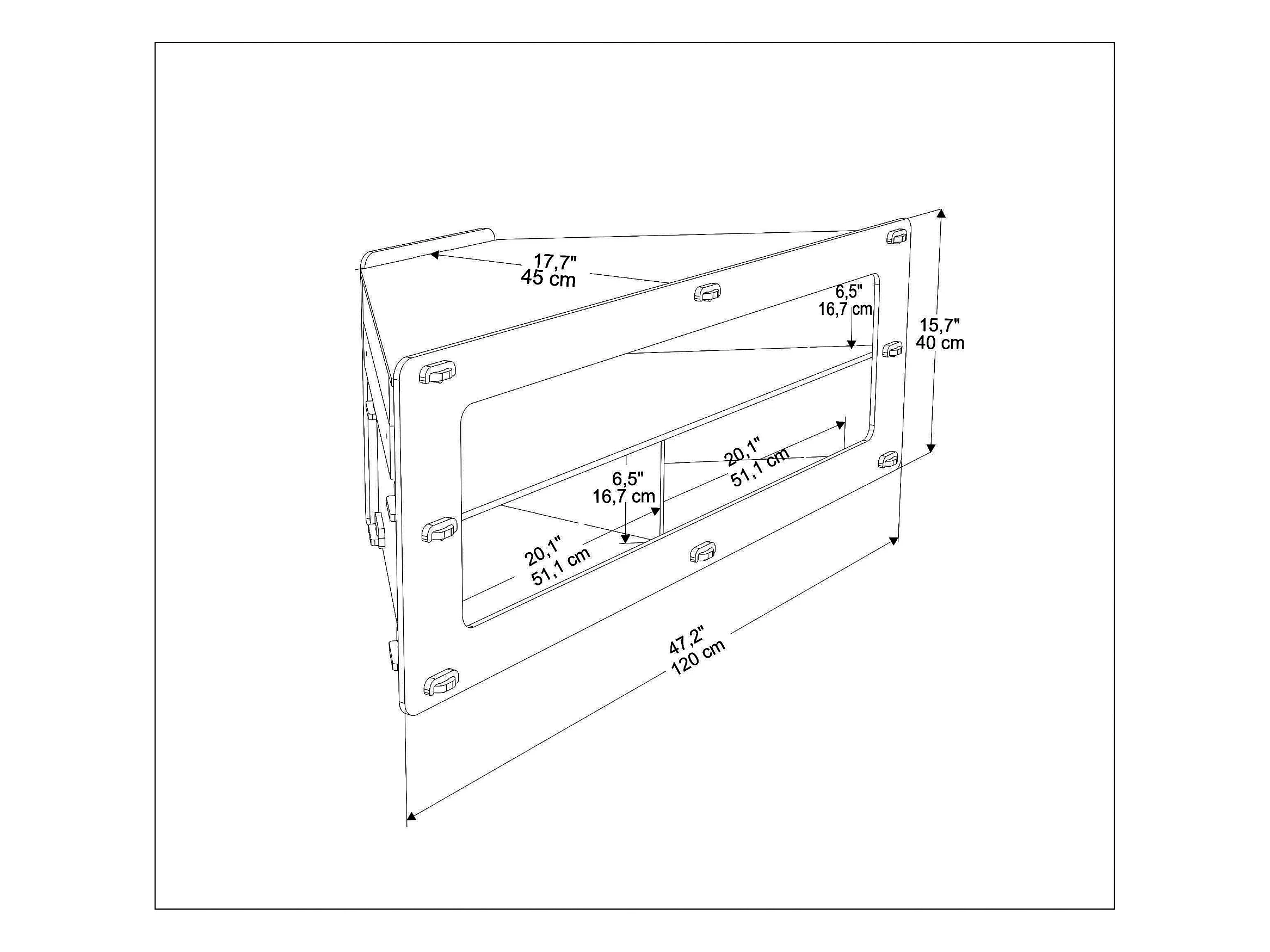 17,7"
45 cm

6,5"
16,7 cm

15,7"
40 cm

20,1"
51,1 cm

6,5"
16,7 cm

20,1"
51,1 cm

47,2"
120 cm