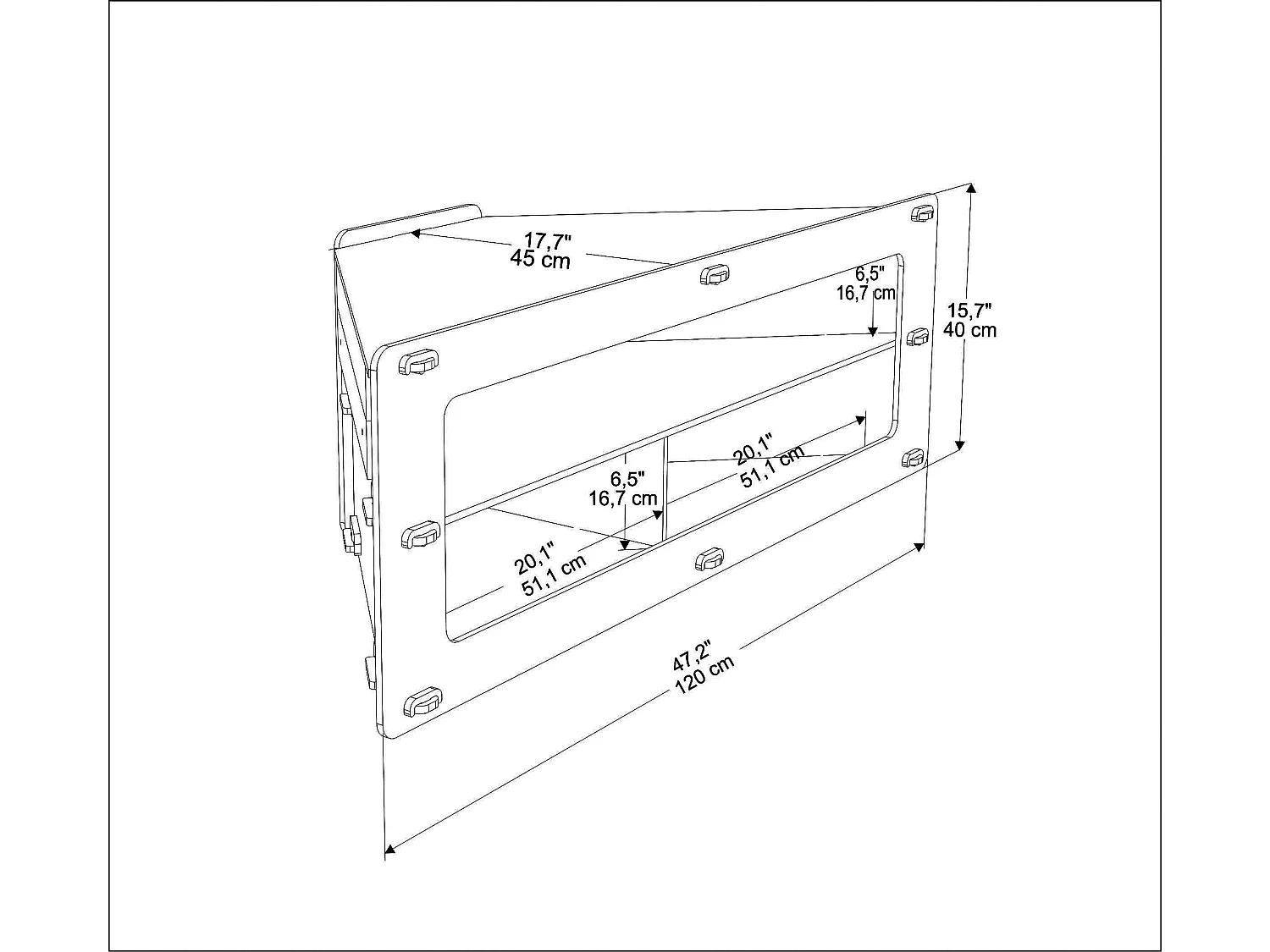 17,7"
45 cm

6,5"
16,7 cm

15,7"
40 cm

20,1"
51,1 cm

6,5"
16,7 cm

20,1"
51,1 cm

47,2"
120 cm