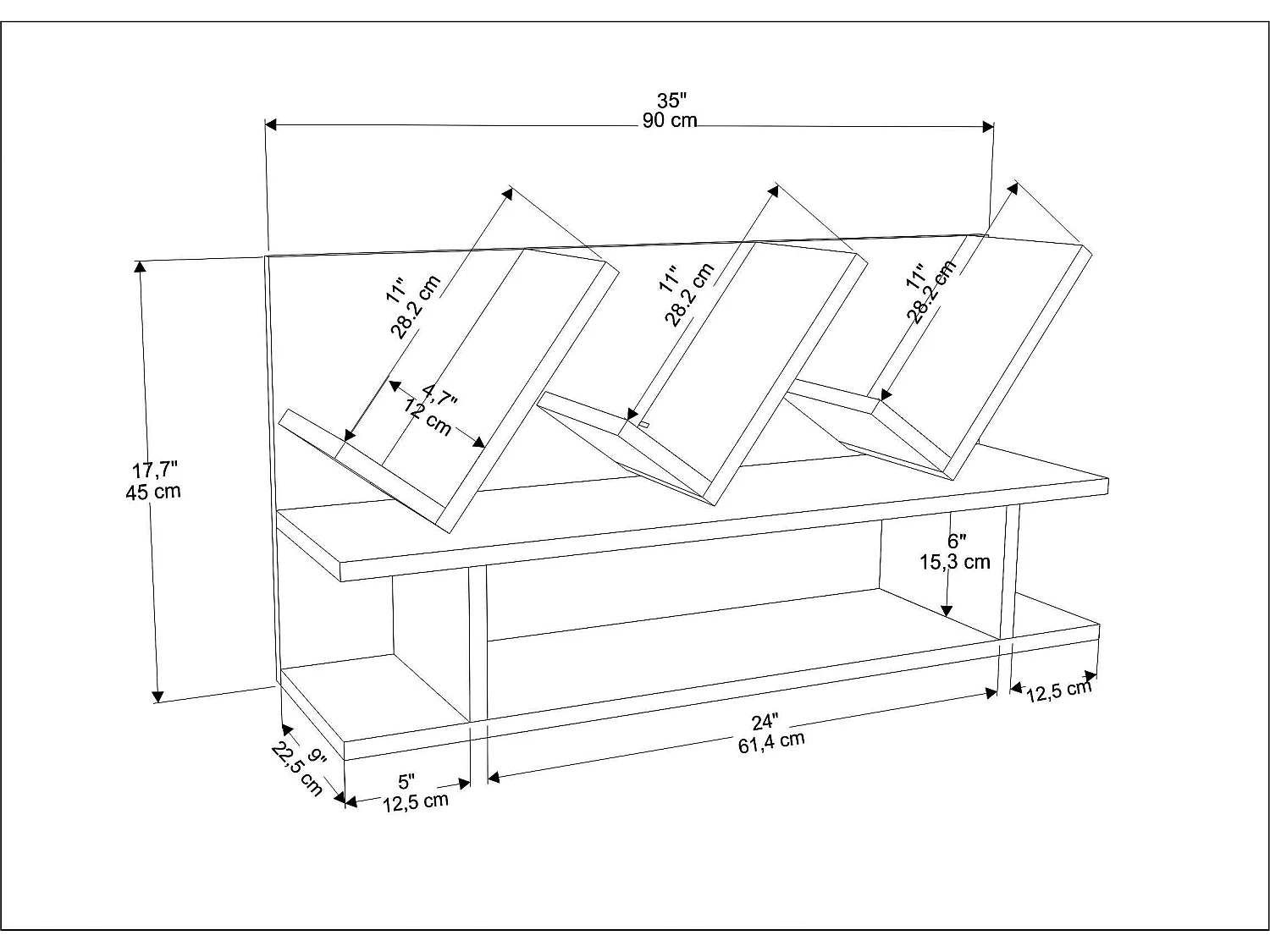 35"
90 cm

11"
28.2 cm

11"
28.2 cm

11"
28.2 cm

4,7"
12 cm

17,7"
45 cm

6"
15,3 cm

12,5 cm

24"
61,4 cm

9"
22,5 cm

5"
12,5 cm