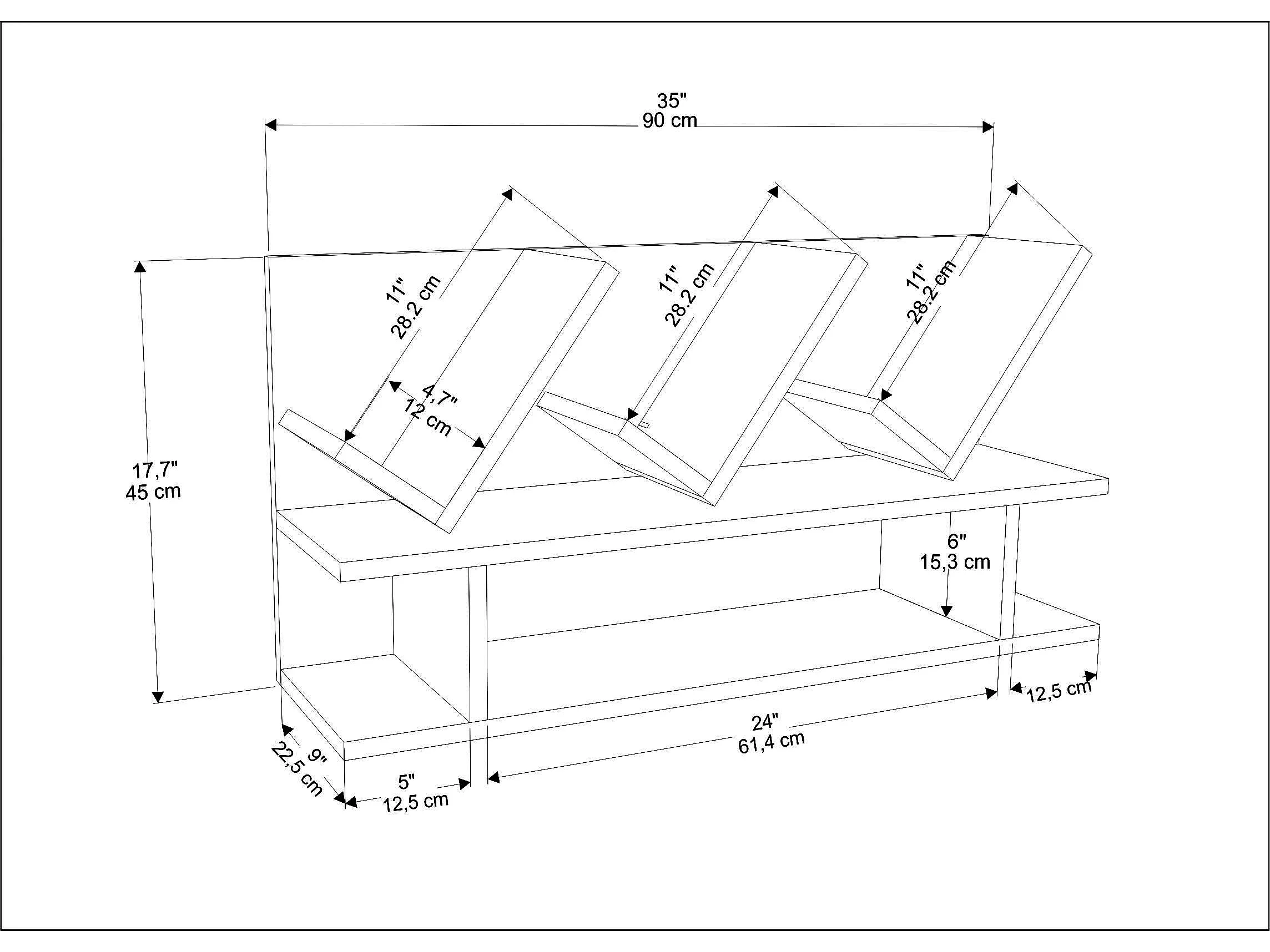 35"
90 cm

11"
28.2 cm

11"
28.2 cm

11"
28.2 cm

4,7"
12 cm

17,7"
45 cm

6"
15,3 cm

12,5 cm

24"
61,4 cm

9"
22,5 cm

5"
12,5 cm