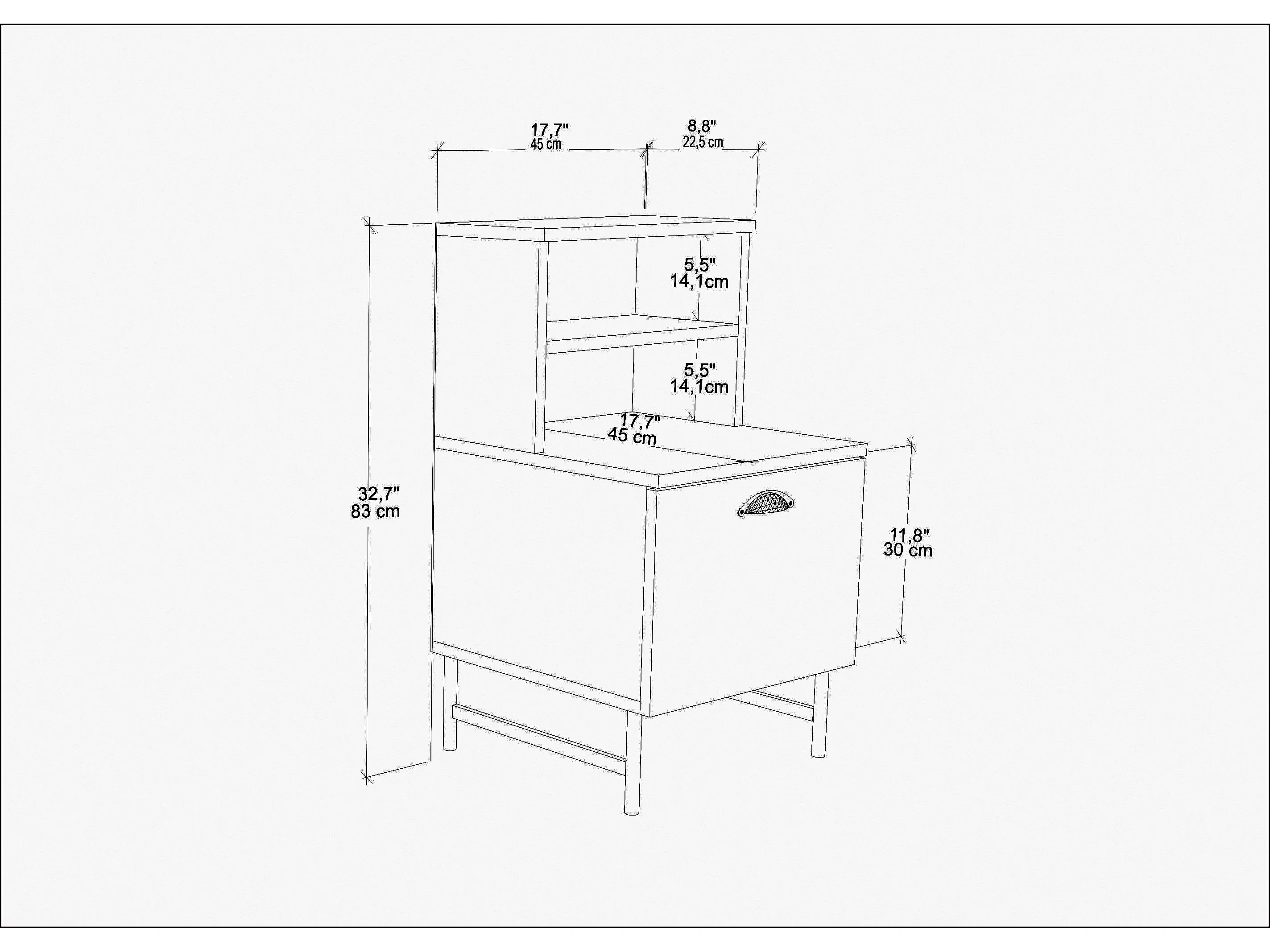 17,7"
45 cm

8,8"
22,5 cm

5,5"
14,1cm

5,5"
14,1cm

17,7"
45 cm

32,7"
83 cm

11,8"
30 cm