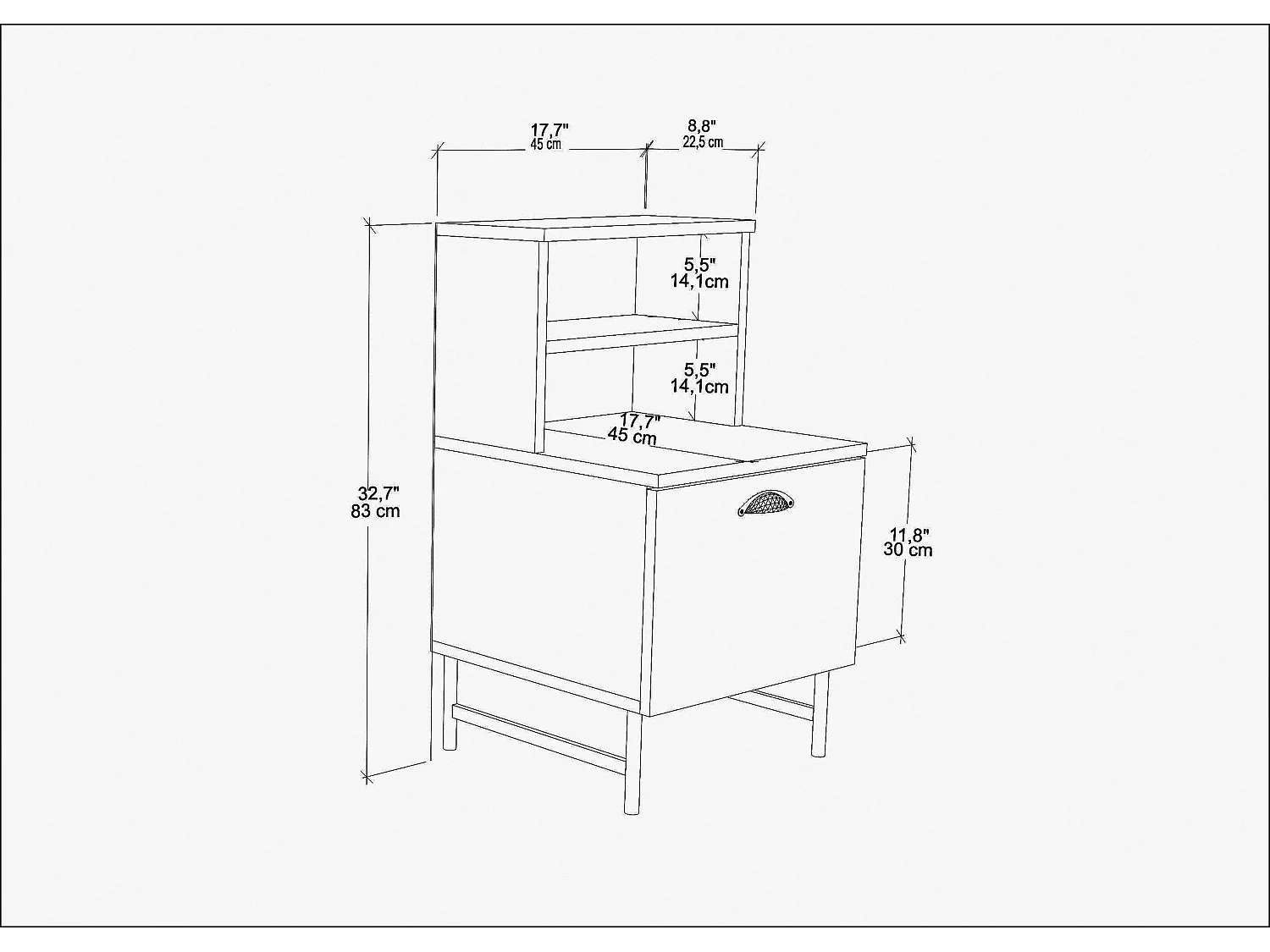 17,7"
45 cm

8,8"
22,5 cm

5,5"
14,1cm

5,5"
14,1cm

17,7"
45 cm

32,7"
83 cm

11,8"
30 cm