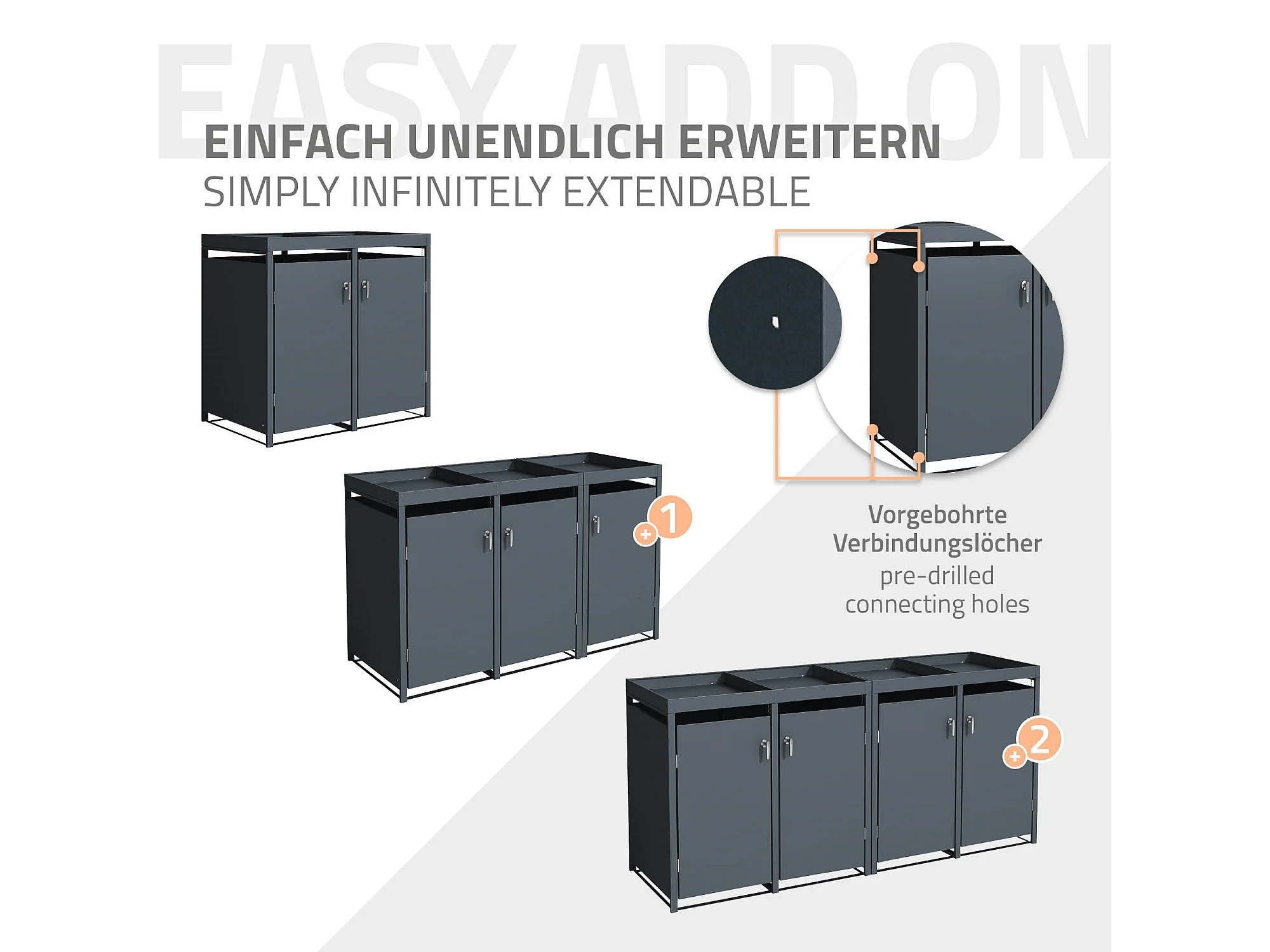 EASY ADD ON

EINFACH UNENDLICH ERWEITERN
SIMPLY INFINITELY EXTENDABLE

+1

Vorgebohrte Verbindungslöcher
pre-drilled connecting holes

+2