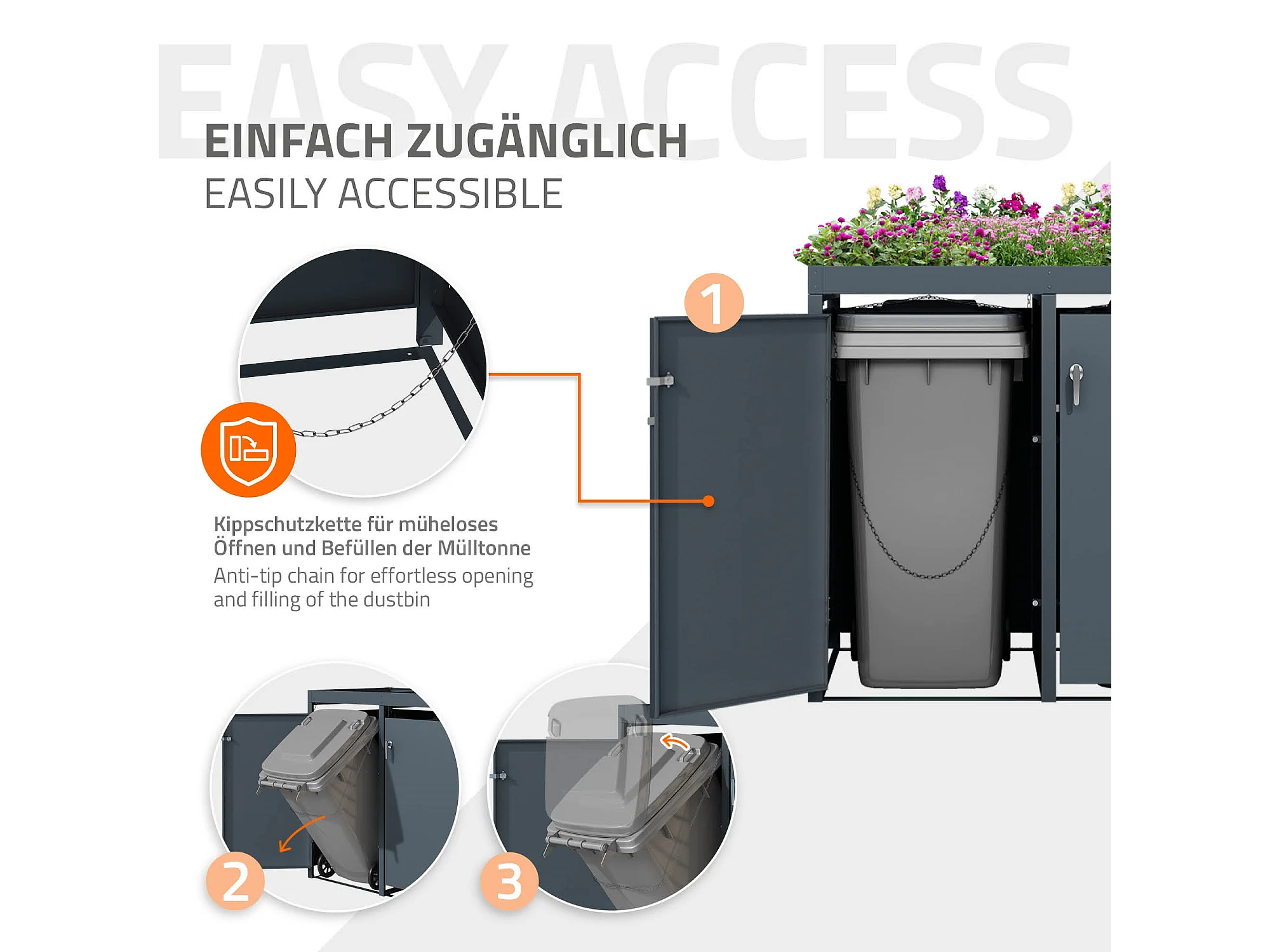 EASY ACCESS

EINFACH ZUGÄNGLICH
EASILY ACCESSIBLE

1

Kippschutzkette für müheloses Öffnen und Befüllen der Mülltonne
Anti-tip chain for effortless opening and filling of the dustbin

2

3