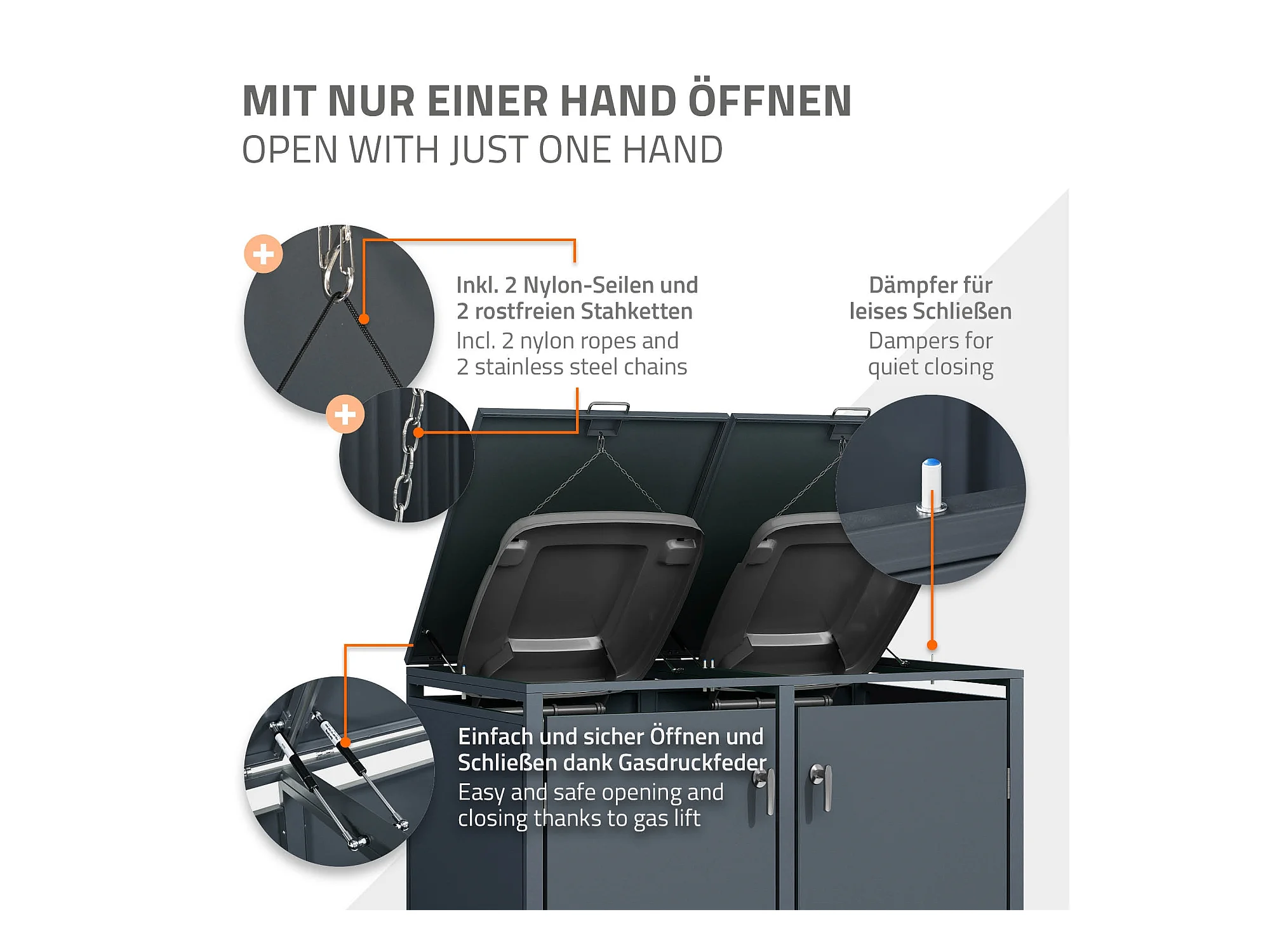 MIT NUR EINER HAND ÖFFNEN
OPEN WITH JUST ONE HAND

Inkl. 2 Nylon-Seilen und 2 rostfreien Stahketten
Incl. 2 nylon ropes and 2 stainless steel chains

Dämpfer für leises Schließen
Dampers for quiet closing

Einfach und sicher Öffnen und Schließen dank Gasdruckfeder
Easy and safe opening and closing thanks to gas lift