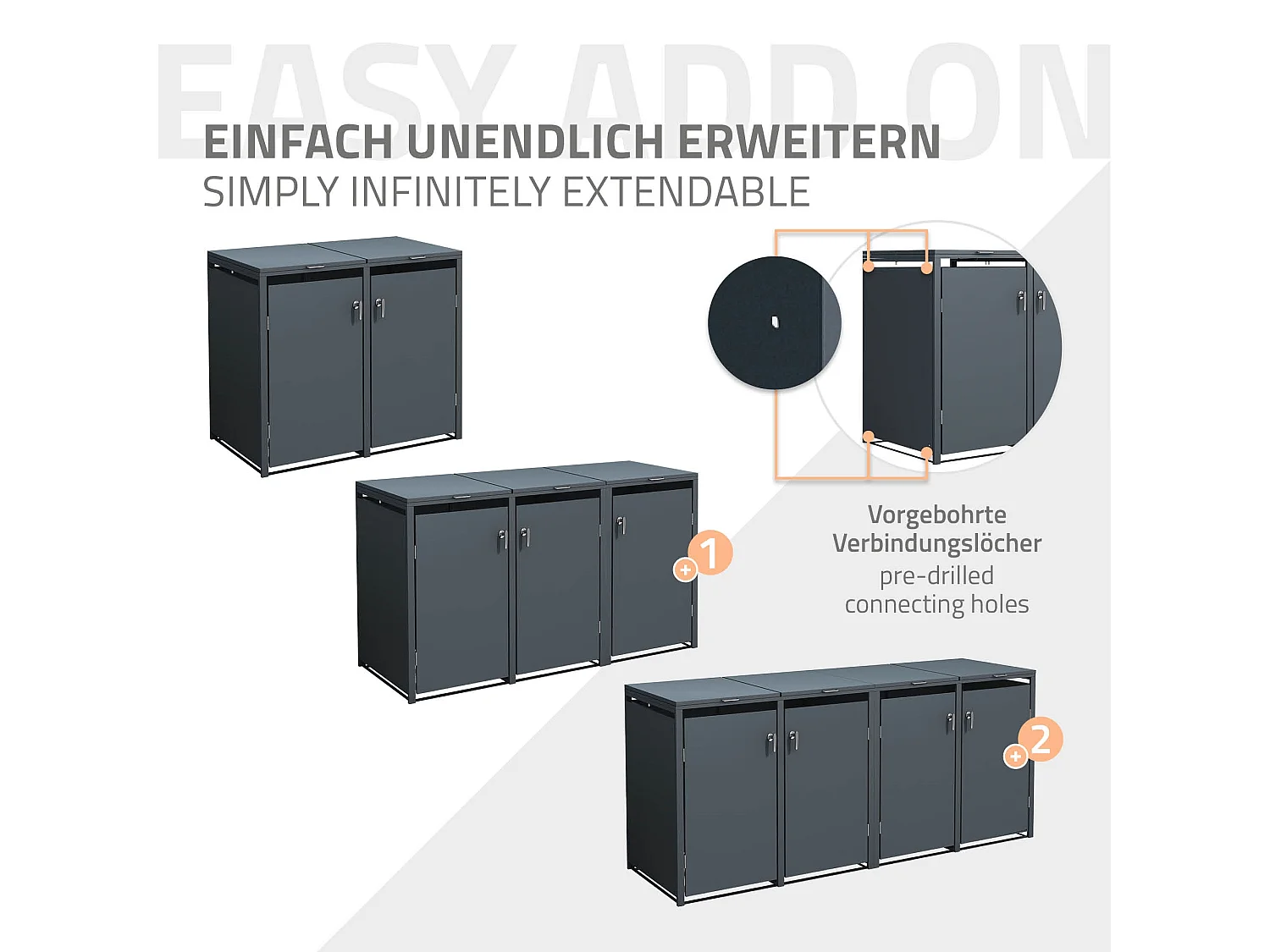 EASY ADD ON

EINFACH UNENDLICH ERWEITERN
SIMPLY INFINITELY EXTENDABLE

+1

Vorgebohrte Verbindungslöcher
pre-drilled connecting holes

+2