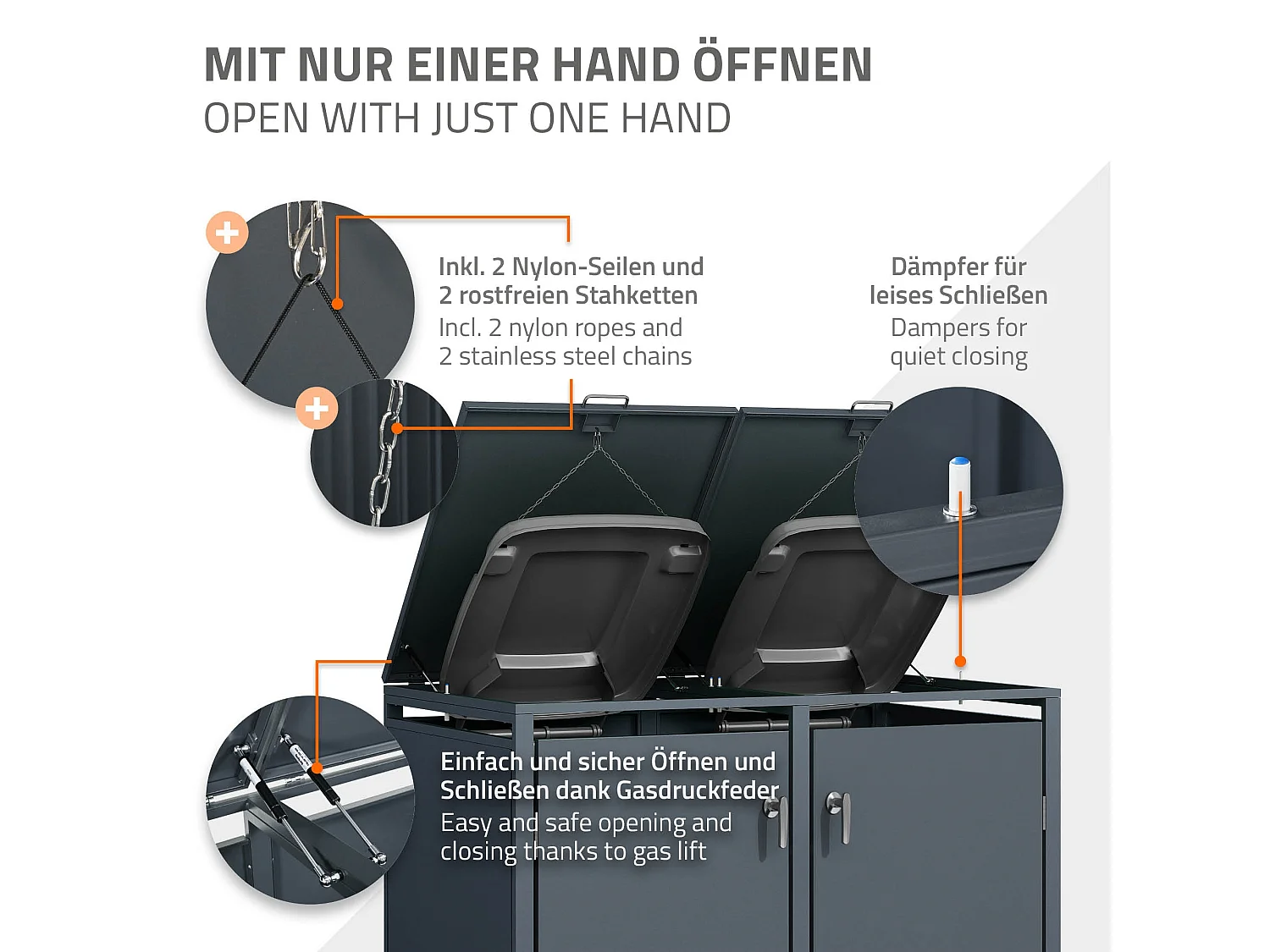 MIT NUR EINER HAND ÖFFNEN
OPEN WITH JUST ONE HAND

Inkl. 2 Nylon-Seilen und 2 rostfreien Stahketten
Incl. 2 nylon ropes and 2 stainless steel chains

Dämpfer für leises Schließen
Dampers for quiet closing

Einfach und sicher Öffnen und Schließen dank Gasdruckfeder
Easy and safe opening and closing thanks to gas lift