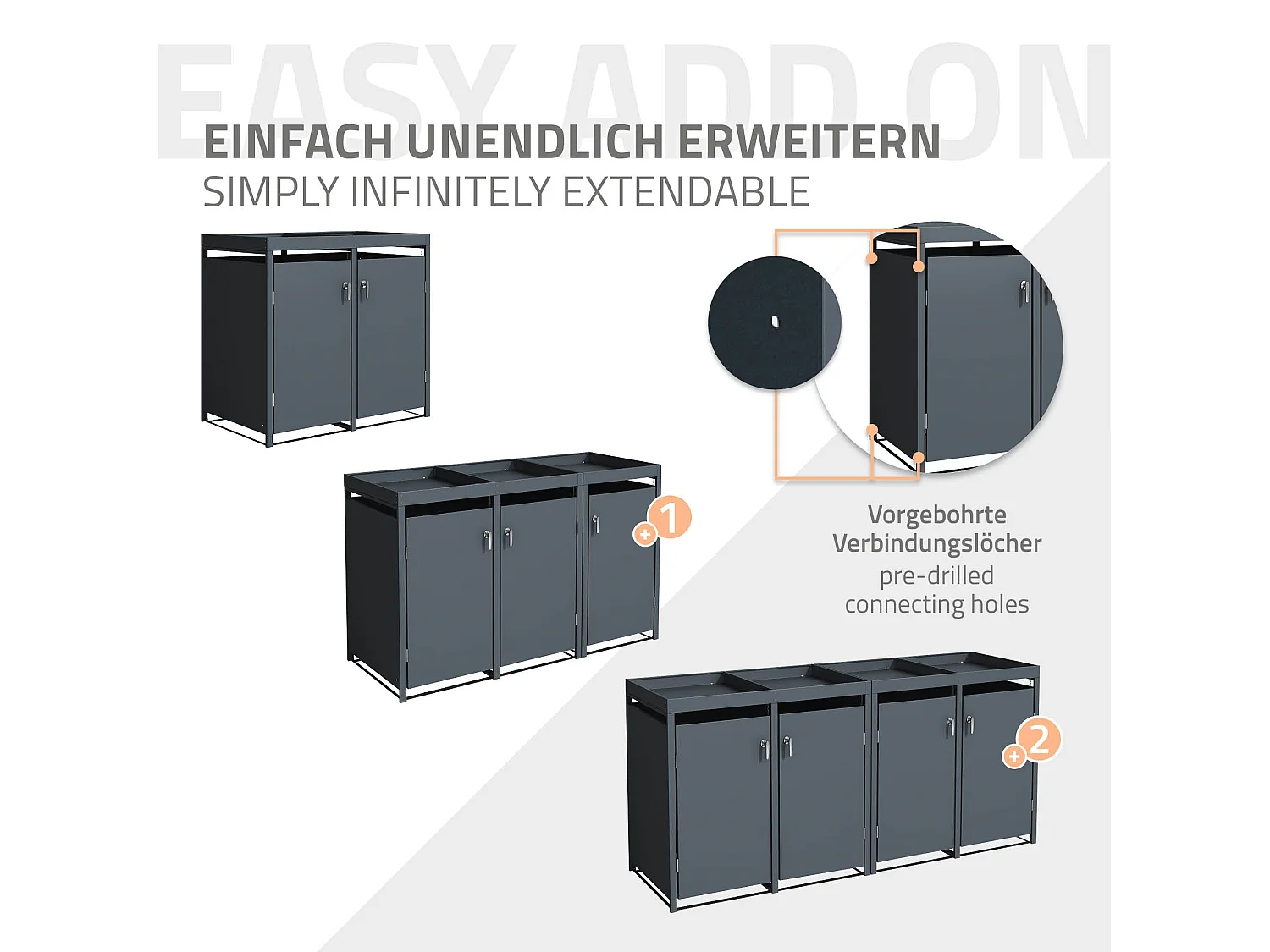 EASY ADD ON

EINFACH UNENDLICH ERWEITERN
SIMPLY INFINITELY EXTENDABLE

+1

Vorgebohrte Verbindungslöcher
pre-drilled connecting holes

+2