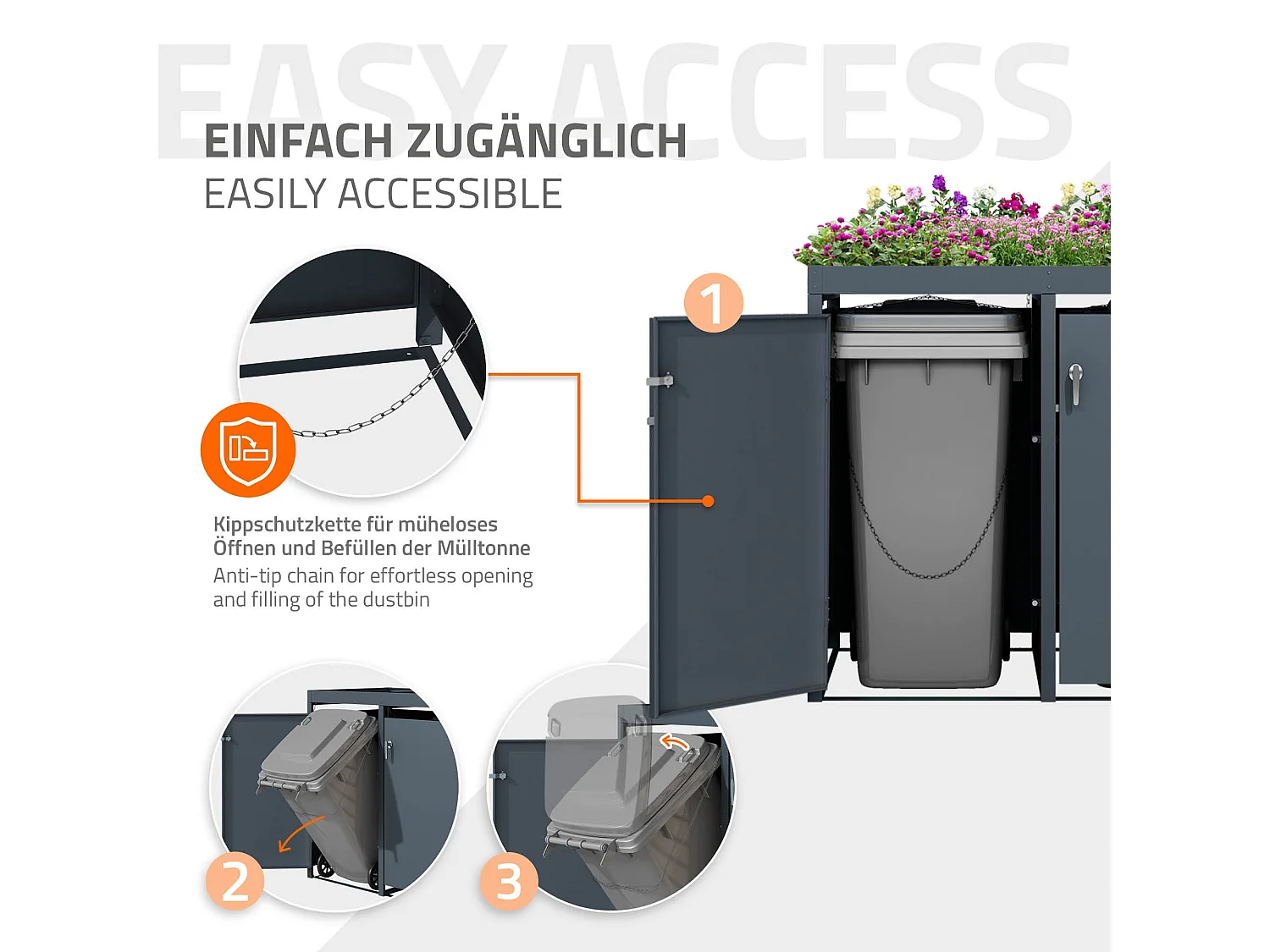 EASY ACCESS

EINFACH ZUGÄNGLICH
EASILY ACCESSIBLE

1

Kippschutzkette für müheloses Öffnen und Befüllen der Mülltonne
Anti-tip chain for effortless opening and filling of the dustbin

2

3