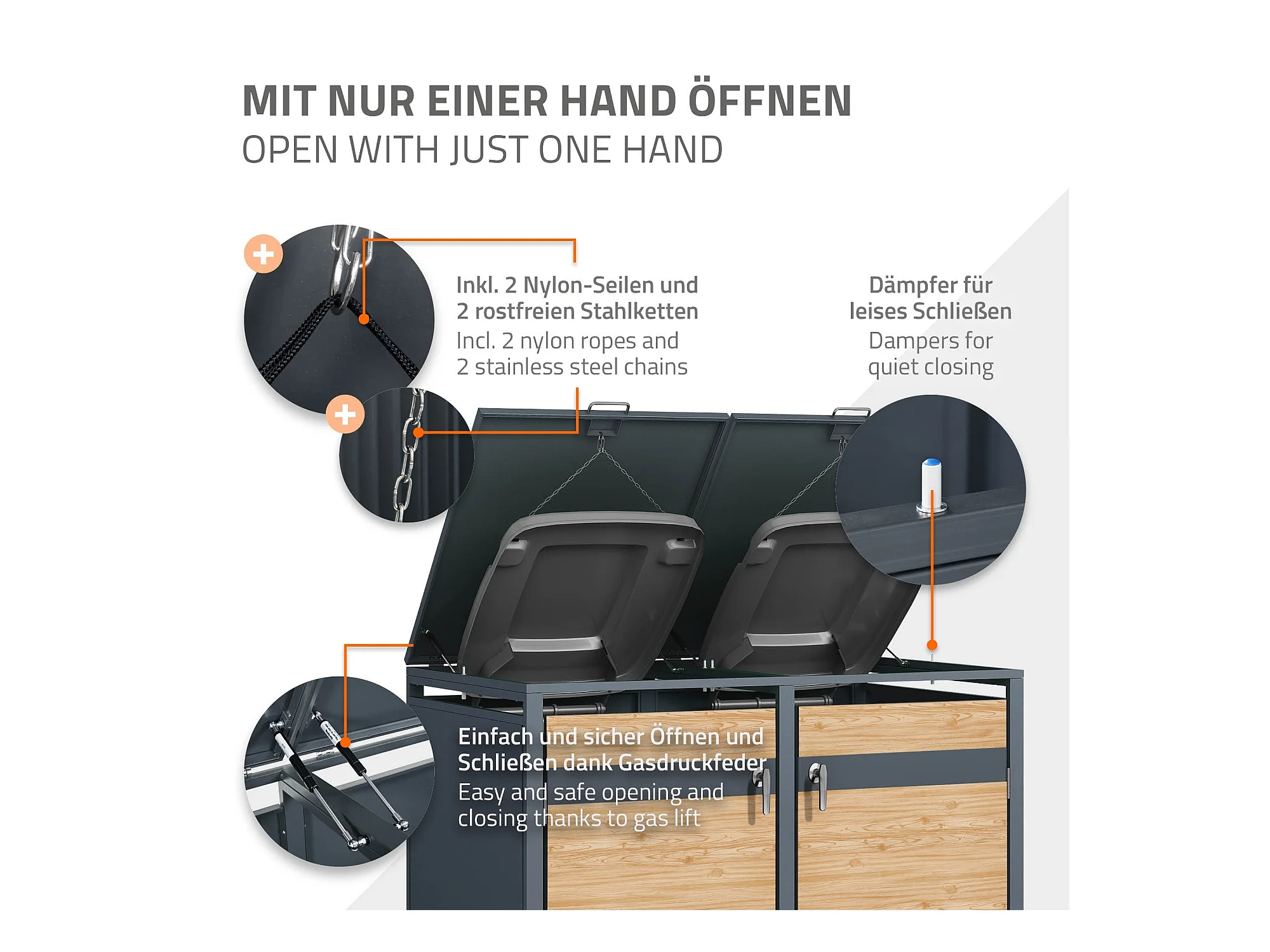 MIT NUR EINER HAND ÖFFNEN
OPEN WITH JUST ONE HAND

Inkl. 2 Nylon-Seilen und 2 rostfreien Stahlketten
Incl. 2 nylon ropes and 2 stainless steel chains

Dämpfer für leises Schließen
Dampers for quiet closing

Einfach und sicher Öffnen und Schließen dank Gasdruckfeder
Easy and safe opening and closing thanks to gas lift