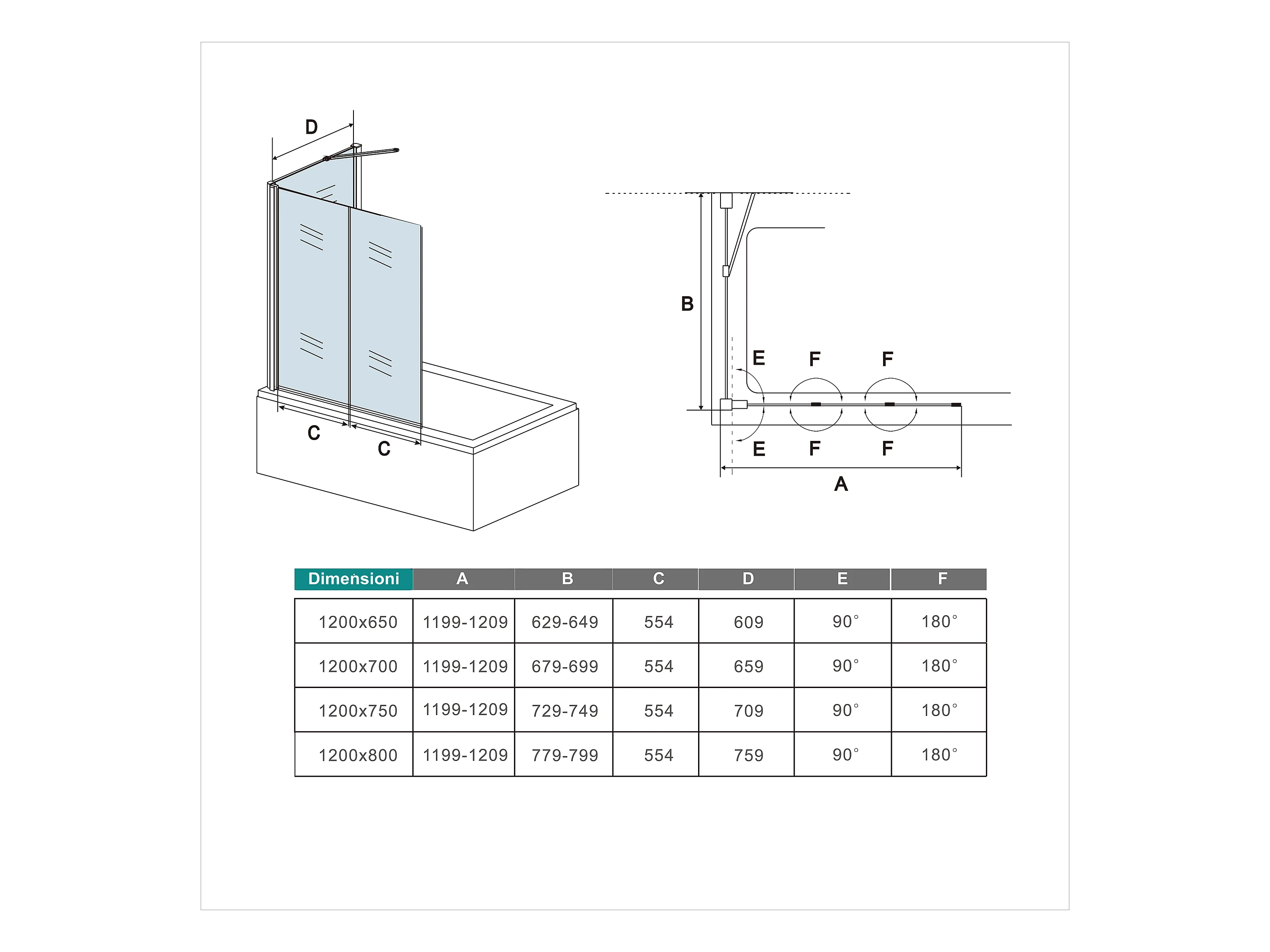 D

C

C

B

E

F

F

E

F

F

A

| Dimensioni | A | B | C | D | E | F |
|---|---|---|---|---|---|---|
| 1200x650 | 1199-1209 | 629-649 | 554 | 609 | 90° | 180° |
| 1200x700 | 1199-1209 | 679-699 | 554 | 659 | 90° | 180° |
| 1200x750 | 1199-1209 | 729-749 | 554 | 709 | 90° | 180° |
| 1200x800 | 1199-1209 | 779-799 | 554 | 759 | 90° | 180° |