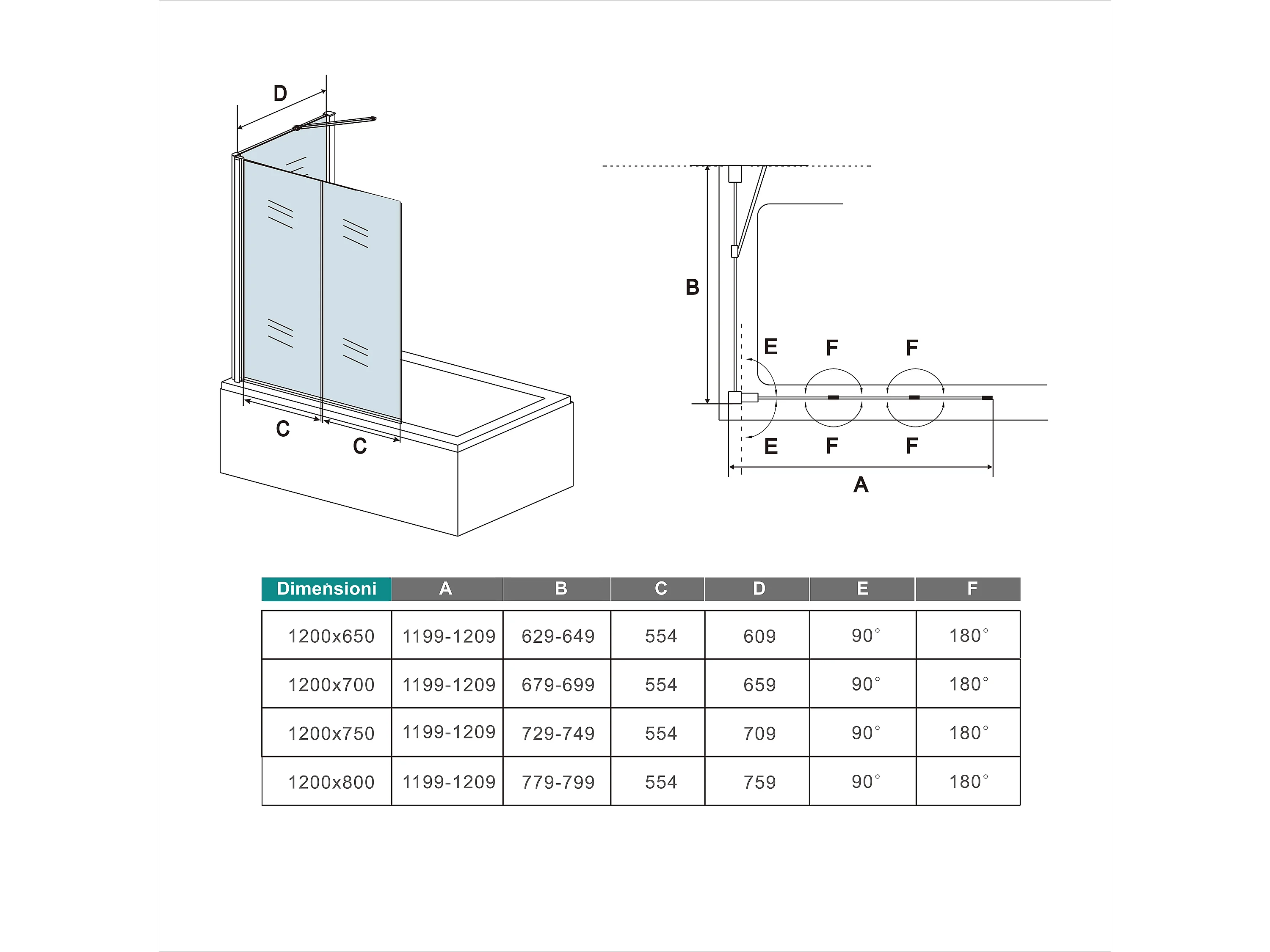 D

C

C

B

E

F

F

E

F

F

A

| Dimensioni | A | B | C | D | E | F |
|---|---|---|---|---|---|---|
| 1200x650 | 1199-1209 | 629-649 | 554 | 609 | 90° | 180° |
| 1200x700 | 1199-1209 | 679-699 | 554 | 659 | 90° | 180° |
| 1200x750 | 1199-1209 | 729-749 | 554 | 709 | 90° | 180° |
| 1200x800 | 1199-1209 | 779-799 | 554 | 759 | 90° | 180° |