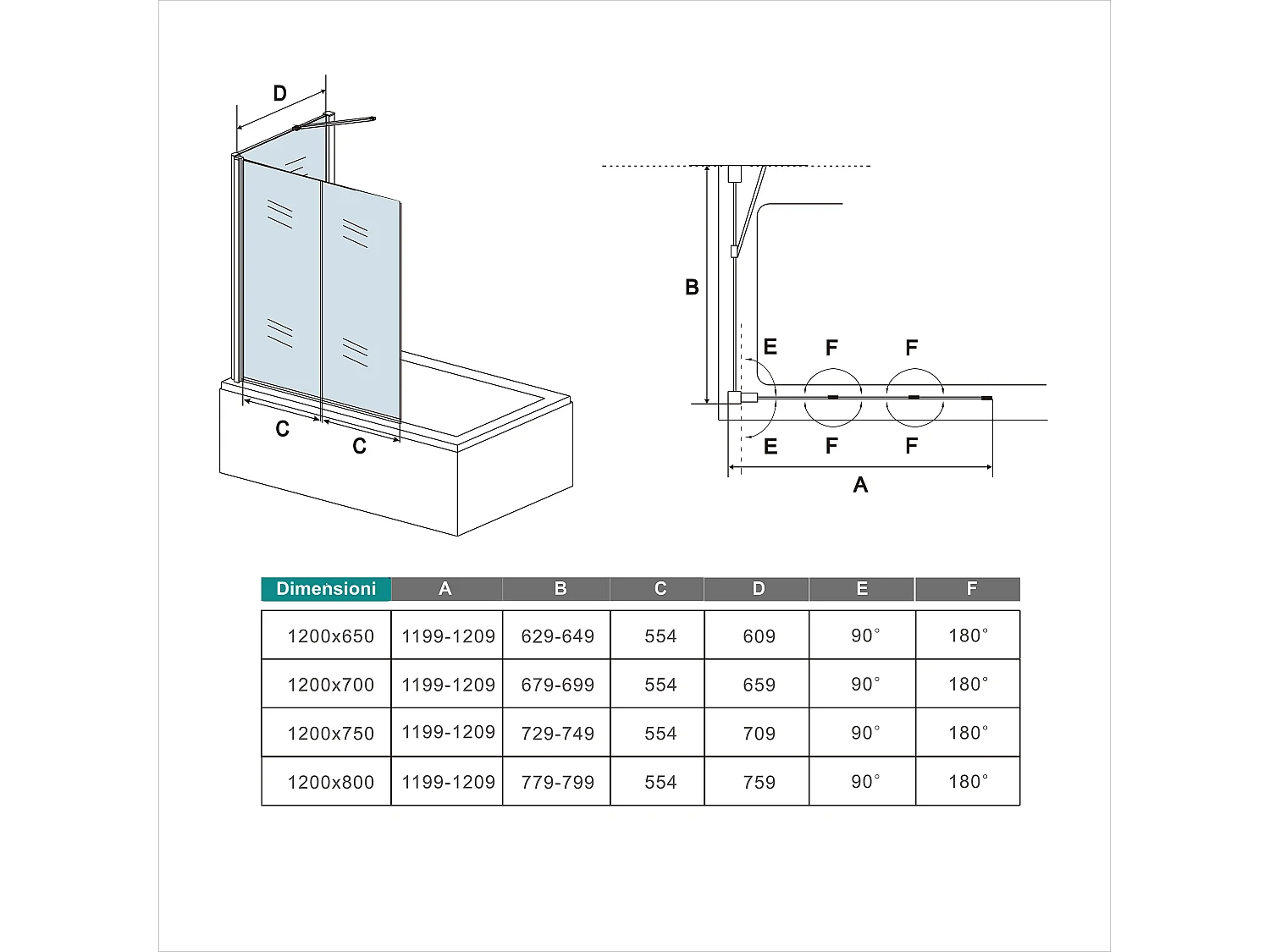 D

C

C

B

E

F

F

E

F

F

A

| Dimensioni | A | B | C | D | E | F |
|---|---|---|---|---|---|---|
| 1200x650 | 1199-1209 | 629-649 | 554 | 609 | 90° | 180° |
| 1200x700 | 1199-1209 | 679-699 | 554 | 659 | 90° | 180° |
| 1200x750 | 1199-1209 | 729-749 | 554 | 709 | 90° | 180° |
| 1200x800 | 1199-1209 | 779-799 | 554 | 759 | 90° | 180° |