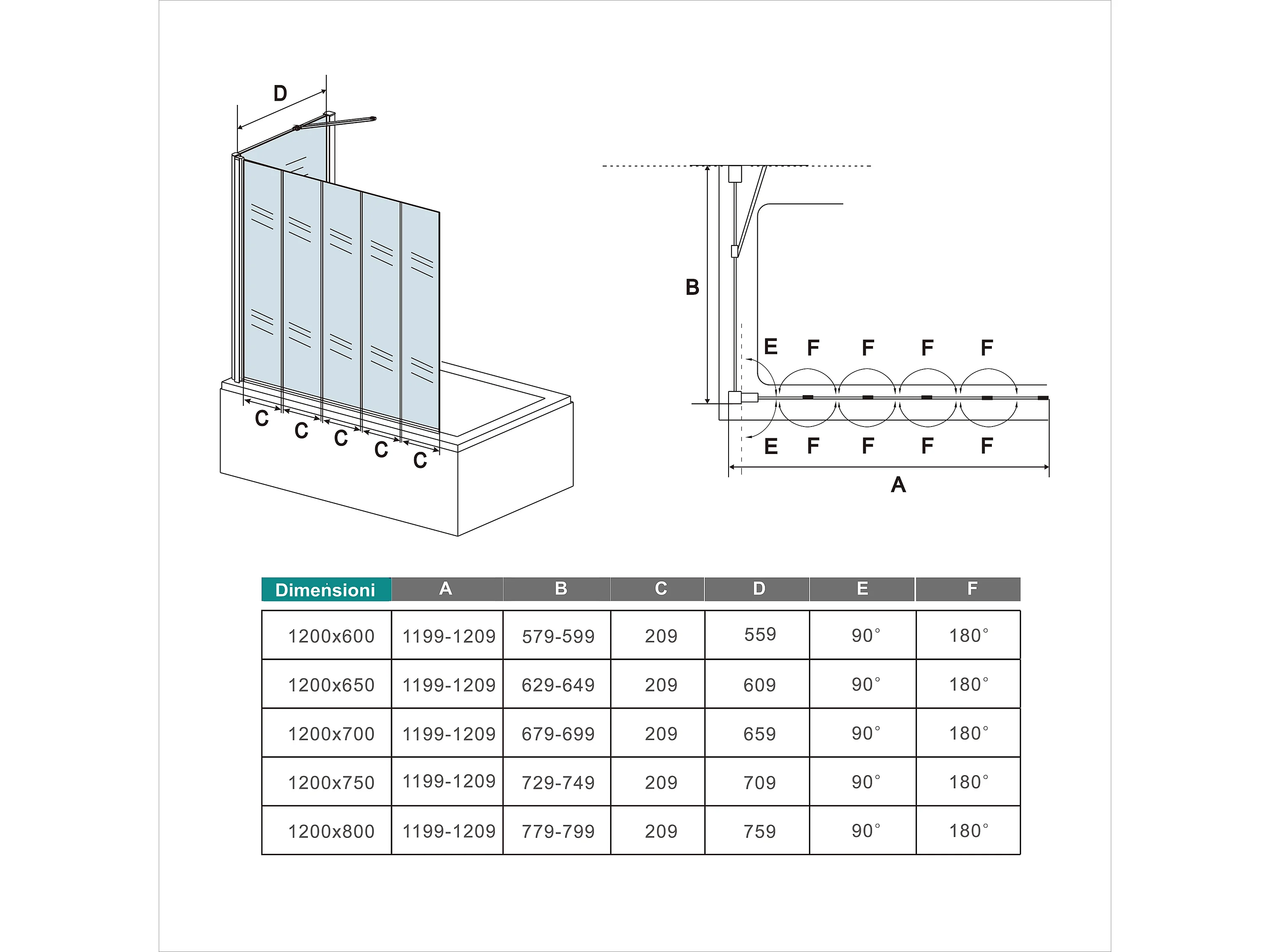 D

C C C C C

B

E F F F F

E F F F F

A

| Dimensioni | A | B | C | D | E | F |
|---|---|---|---|---|---|---|
| 1200x600 | 1199-1209 | 579-599 | 209 | 559 | 90° | 180° |
| 1200x650 | 1199-1209 | 629-649 | 209 | 609 | 90° | 180° |
| 1200x700 | 1199-1209 | 679-699 | 209 | 659 | 90° | 180° |
| 1200x750 | 1199-1209 | 729-749 | 209 | 709 | 90° | 180° |
| 1200x800 | 1199-1209 | 779-799 | 209 | 759 | 90° | 180° |