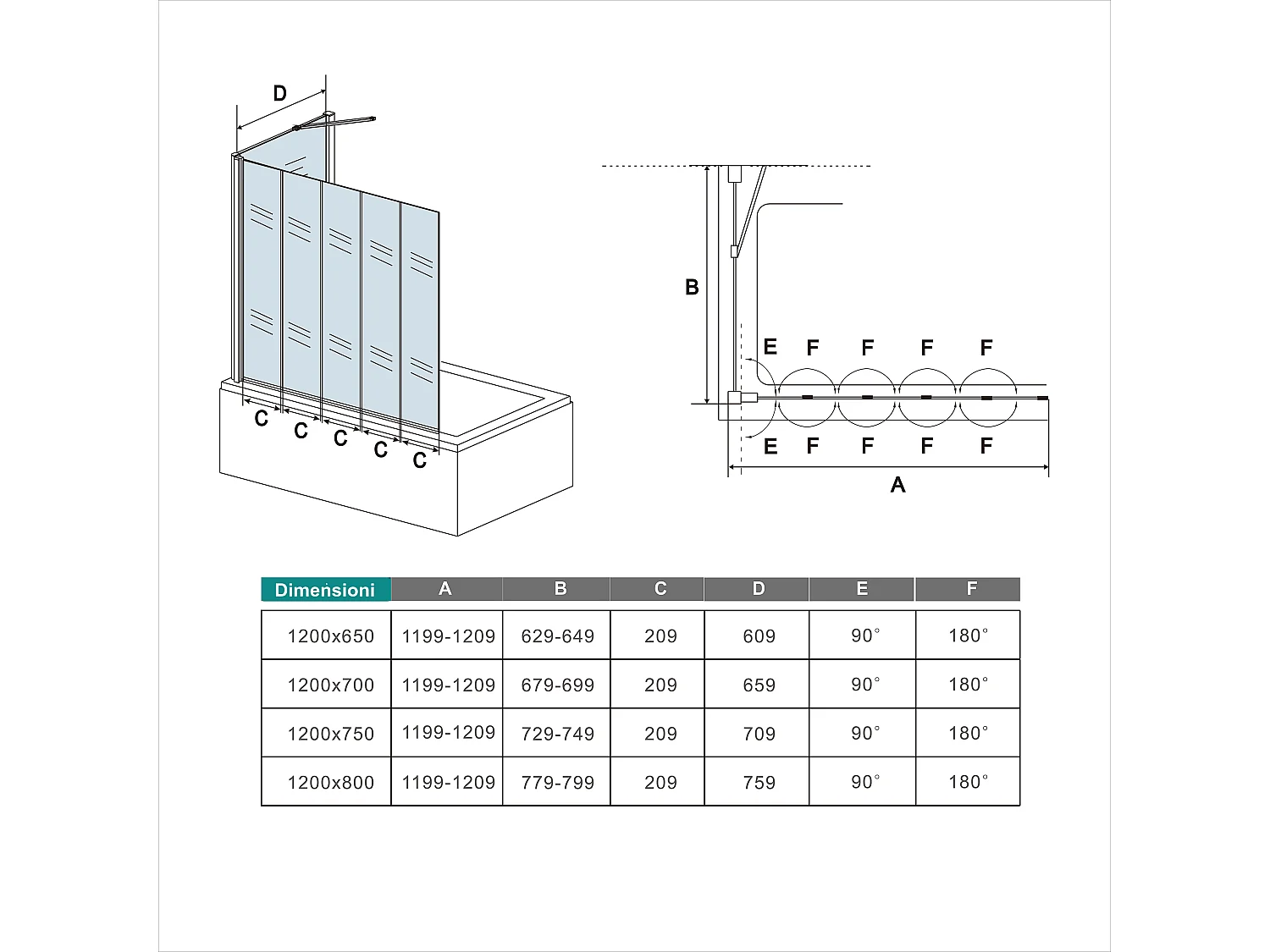 D

C C C C C

B

E F F F F

E F F F F

A

| Dimensioni | A | B | C | D | E | F |
|---|---|---|---|---|---|---|
| 1200x650 | 1199-1209 | 629-649 | 209 | 609 | 90° | 180° |
| 1200x700 | 1199-1209 | 679-699 | 209 | 659 | 90° | 180° |
| 1200x750 | 1199-1209 | 729-749 | 209 | 709 | 90° | 180° |
| 1200x800 | 1199-1209 | 779-799 | 209 | 759 | 90° | 180° |