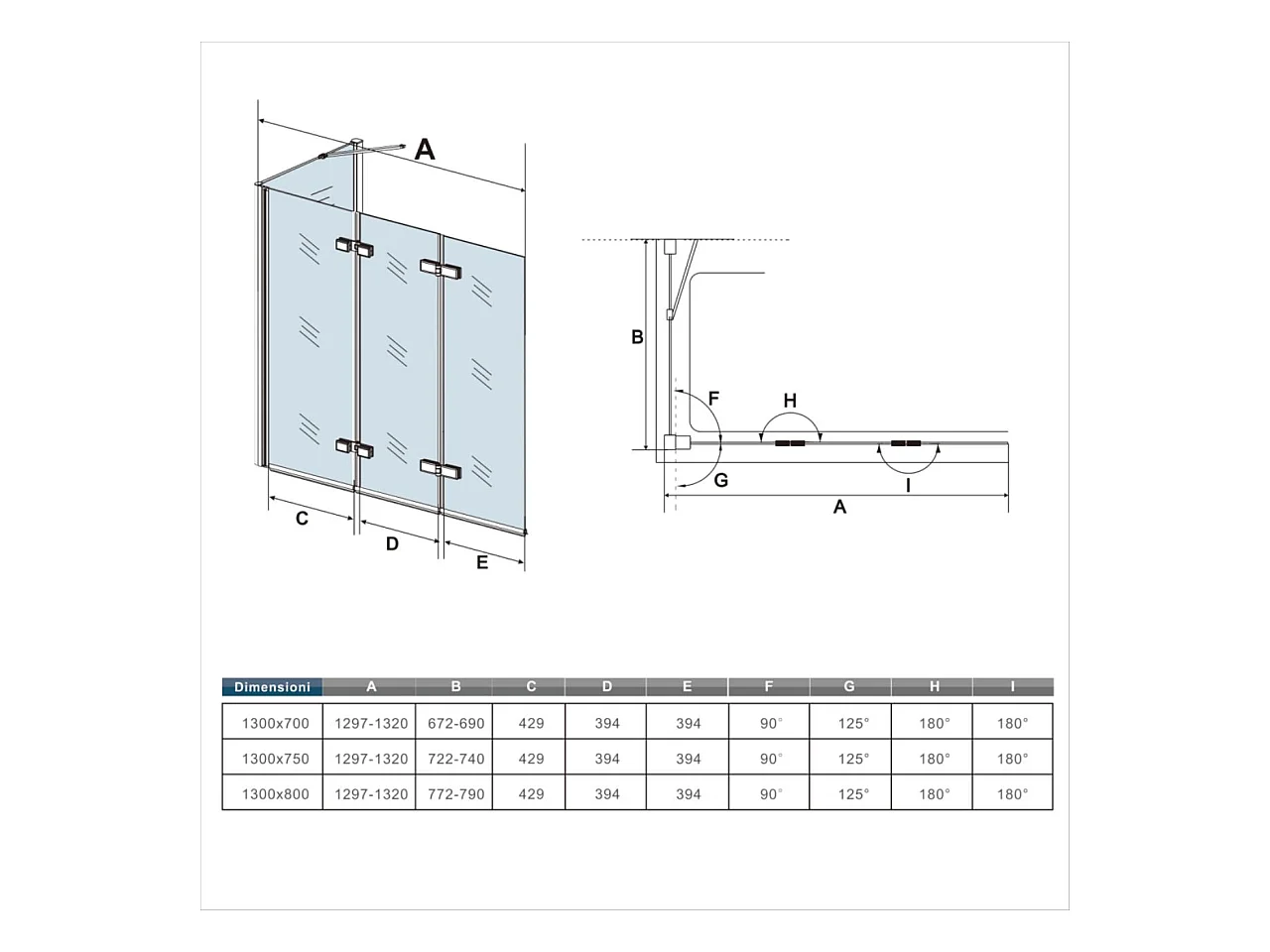 A

C

D

E

B

F

H

G

I

A

| Dimensioni | A | B | C | D | E | F | G | H | I |
|---|---|---|---|---|---|---|---|---|---|
| 1300x700 | 1297-1320 | 672-690 | 429 | 394 | 394 | 90° | 125° | 180° | 180° |
| 1300x750 | 1297-1320 | 722-740 | 429 | 394 | 394 | 90° | 125° | 180° | 180° |
| 1300x800 | 1297-1320 | 772-790 | 429 | 394 | 394 | 90° | 125° | 180° | 180° |