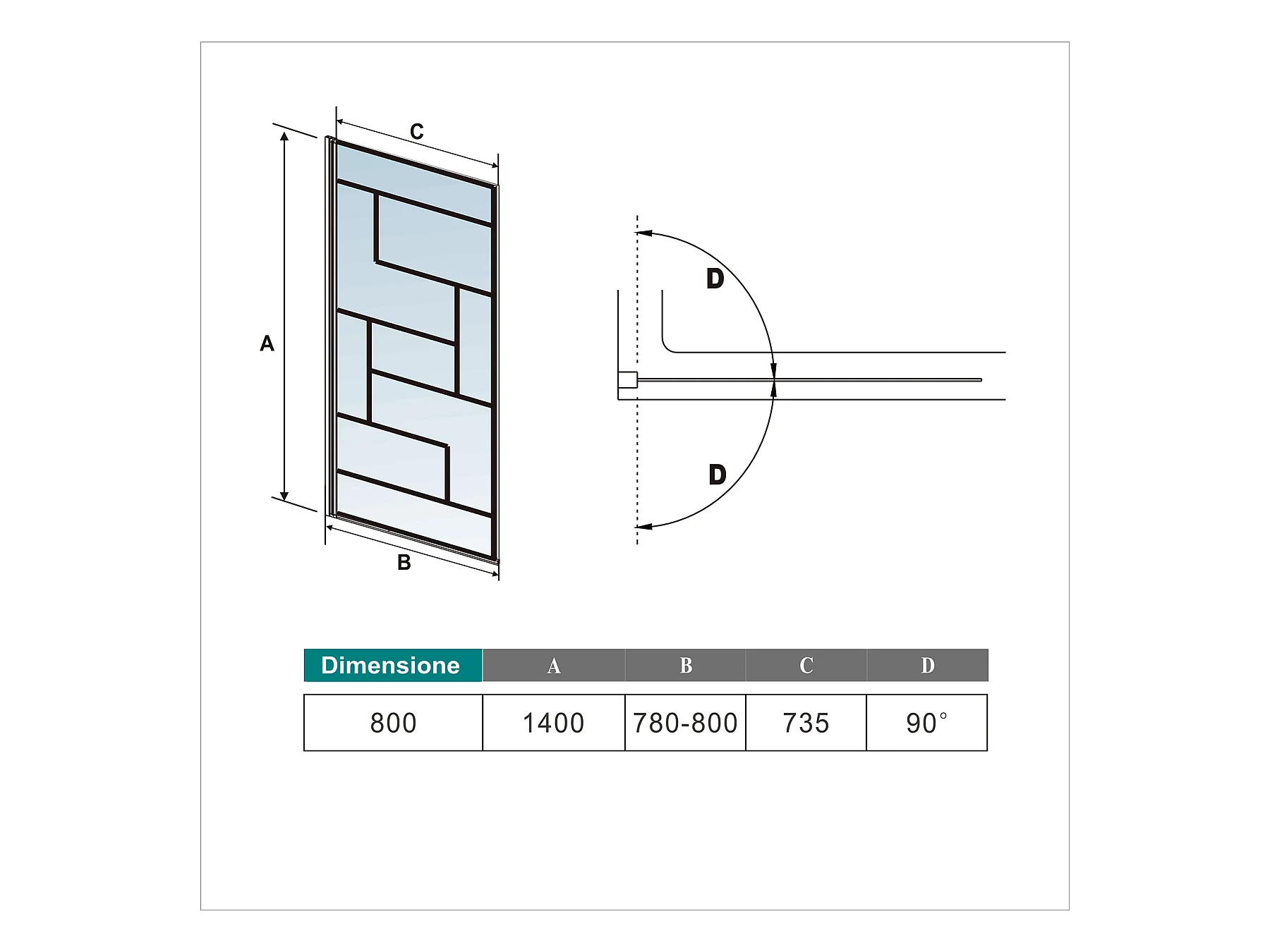 C

A

B

D

D

| Dimensione | A | B | C | D |
|---|---|---|---|---|
| 800 | 1400 | 780-800 | 735 | 90° |