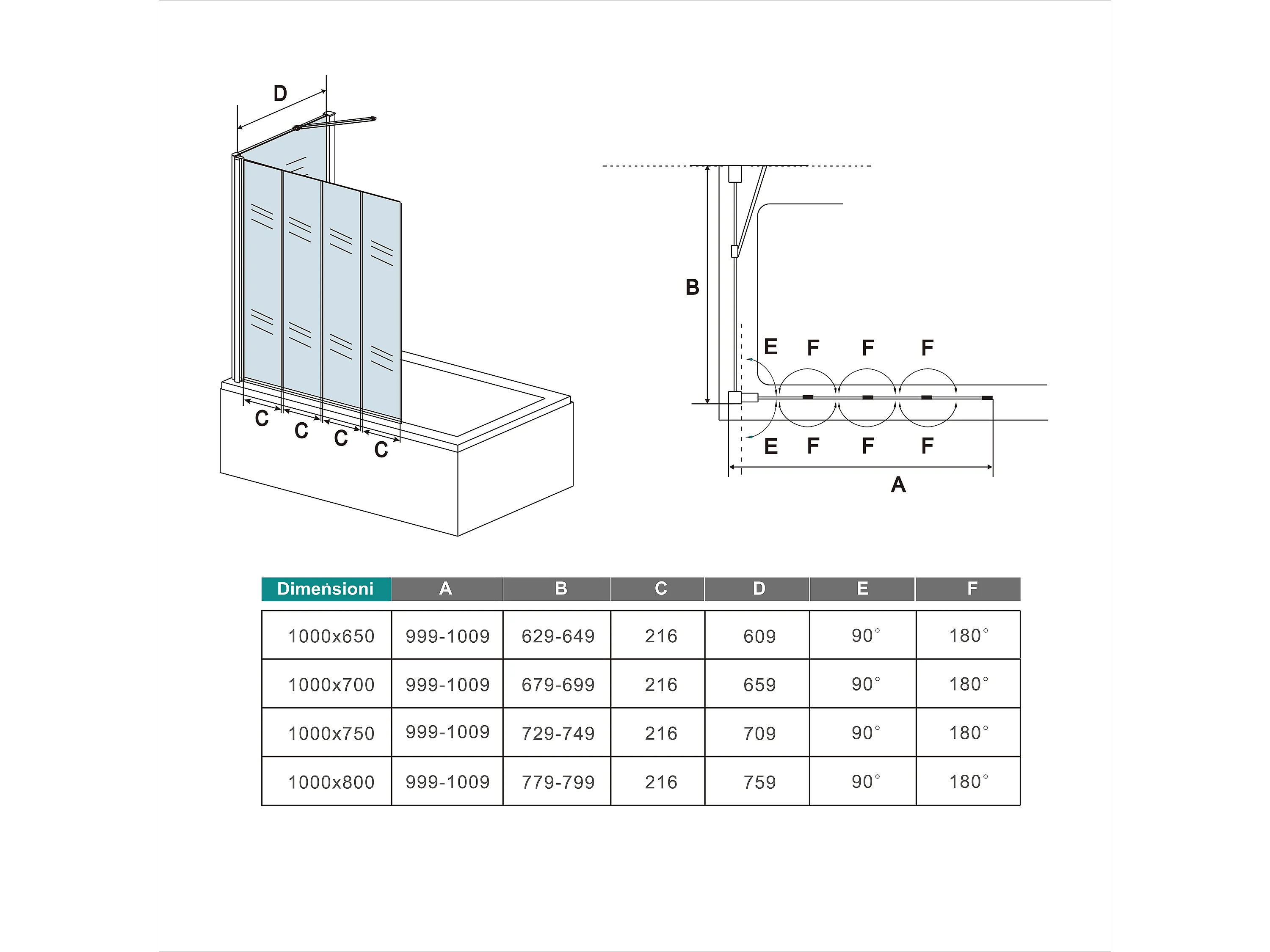 D

C C C C

B

E F F F

E F F F

A

| Dimensioni | A | B | C | D | E | F |
|---|---|---|---|---|---|---|
| 1000x650 | 999-1009 | 629-649 | 216 | 609 | 90° | 180° |
| 1000x700 | 999-1009 | 679-699 | 216 | 659 | 90° | 180° |
| 1000x750 | 999-1009 | 729-749 | 216 | 709 | 90° | 180° |
| 1000x800 | 999-1009 | 779-799 | 216 | 759 | 90° | 180° |