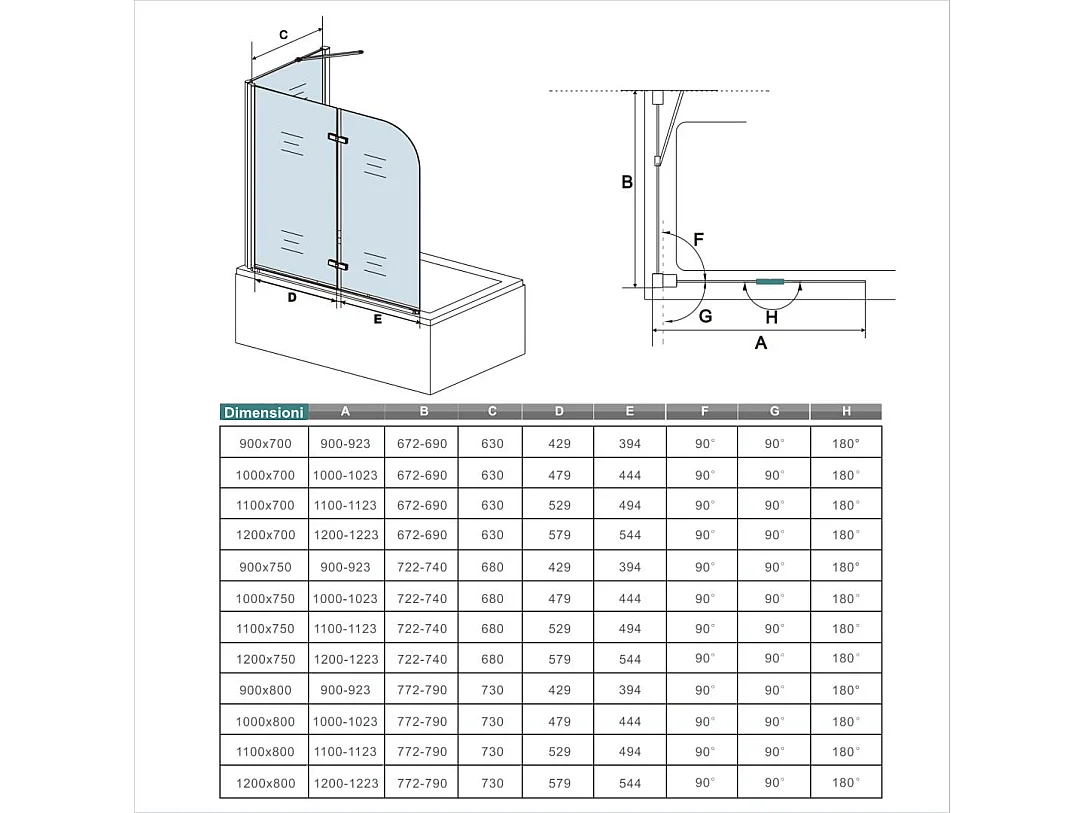 C

D

E

B

F

G

H

A

| Dimensioni | A | B | C | D | E | F | G | H |
|---|---|---|---|---|---|---|---|---|
| 900x700 | 900-923 | 672-690 | 630 | 429 | 394 | 90° | 90° | 180° |
| 1000x700 | 1000-1023 | 672-690 | 630 | 479 | 444 | 90° | 90° | 180° |
| 1100x700 | 1100-1123 | 672-690 | 630 | 529 | 494 | 90° | 90° | 180° |
| 1200x700 | 1200-1223 | 672-690 | 630 | 579 | 544 | 90° | 90° | 180° |
| 900x750 | 900-923 | 722-740 | 680 | 429 | 394 | 90° | 90° | 180° |
| 1000x750 | 1000-1023 | 722-740 | 680 | 479 | 444 | 90° | 90° | 180° |
| 1100x750 | 1100-1123 | 722-740 | 680 | 529 | 494 | 90° | 90° | 180° |
| 1200x750 | 1200-1223 | 722-740 | 680 | 579 | 544 | 90° | 90° | 180° |
| 900x800 | 900-923 | 772-790 | 730 | 429 | 394 | 90° | 90° | 180° |
| 1000x800 | 1000-1023 | 772-790 | 730 | 479 | 444 | 90° | 90° | 180° |
| 1100x800 | 1100-1123 | 772-790 | 730 | 529 | 494 | 90° | 90° | 180° |
| 1200x800 | 1200-1223 | 772-790 | 730 | 579 | 544 | 90° | 90° | 180° |