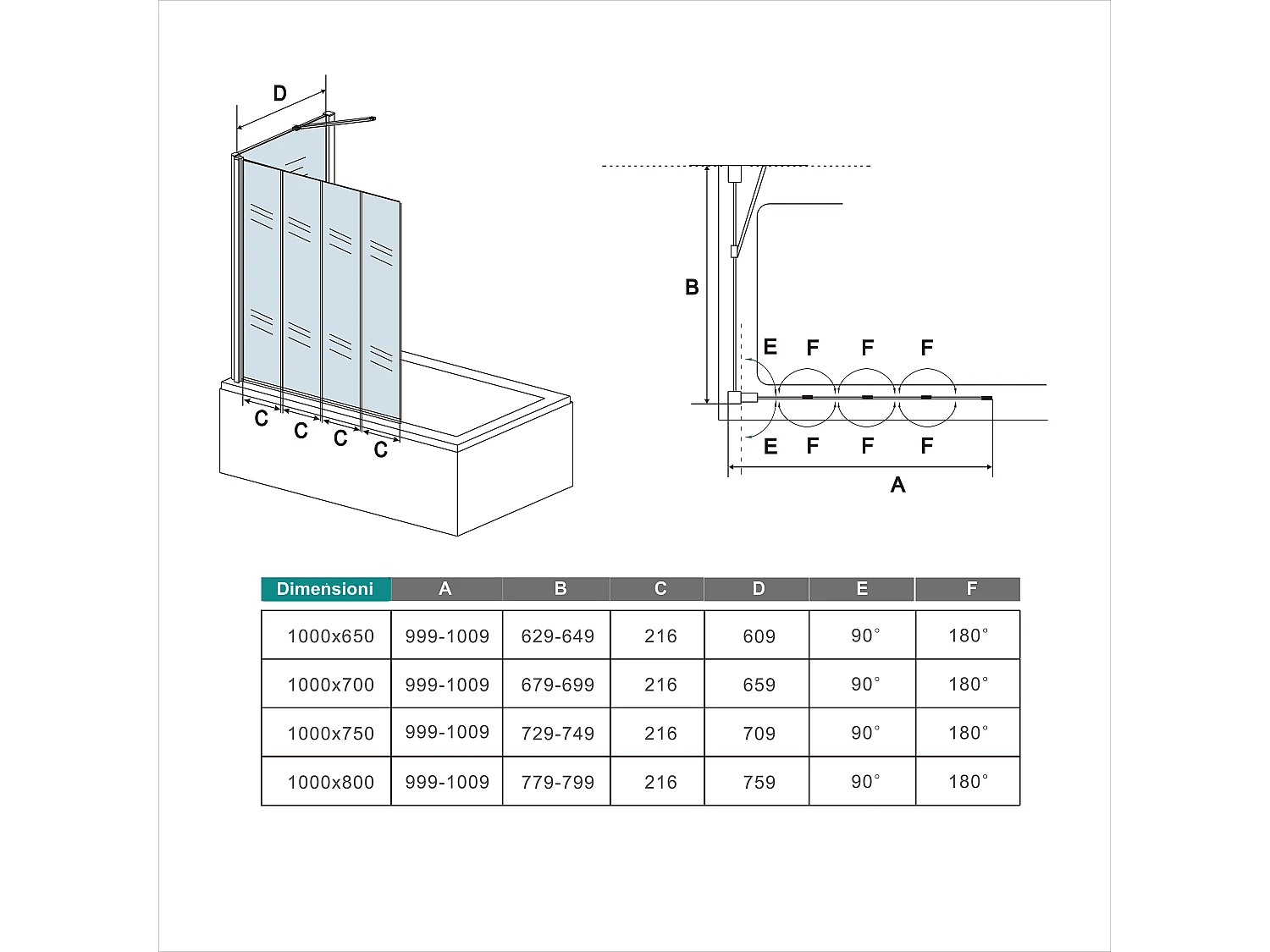 D

C C C C

B

E F F F

E F F F

A

| Dimensioni | A | B | C | D | E | F |
|---|---|---|---|---|---|---|
| 1000x650 | 999-1009 | 629-649 | 216 | 609 | 90° | 180° |
| 1000x700 | 999-1009 | 679-699 | 216 | 659 | 90° | 180° |
| 1000x750 | 999-1009 | 729-749 | 216 | 709 | 90° | 180° |
| 1000x800 | 999-1009 | 779-799 | 216 | 759 | 90° | 180° |