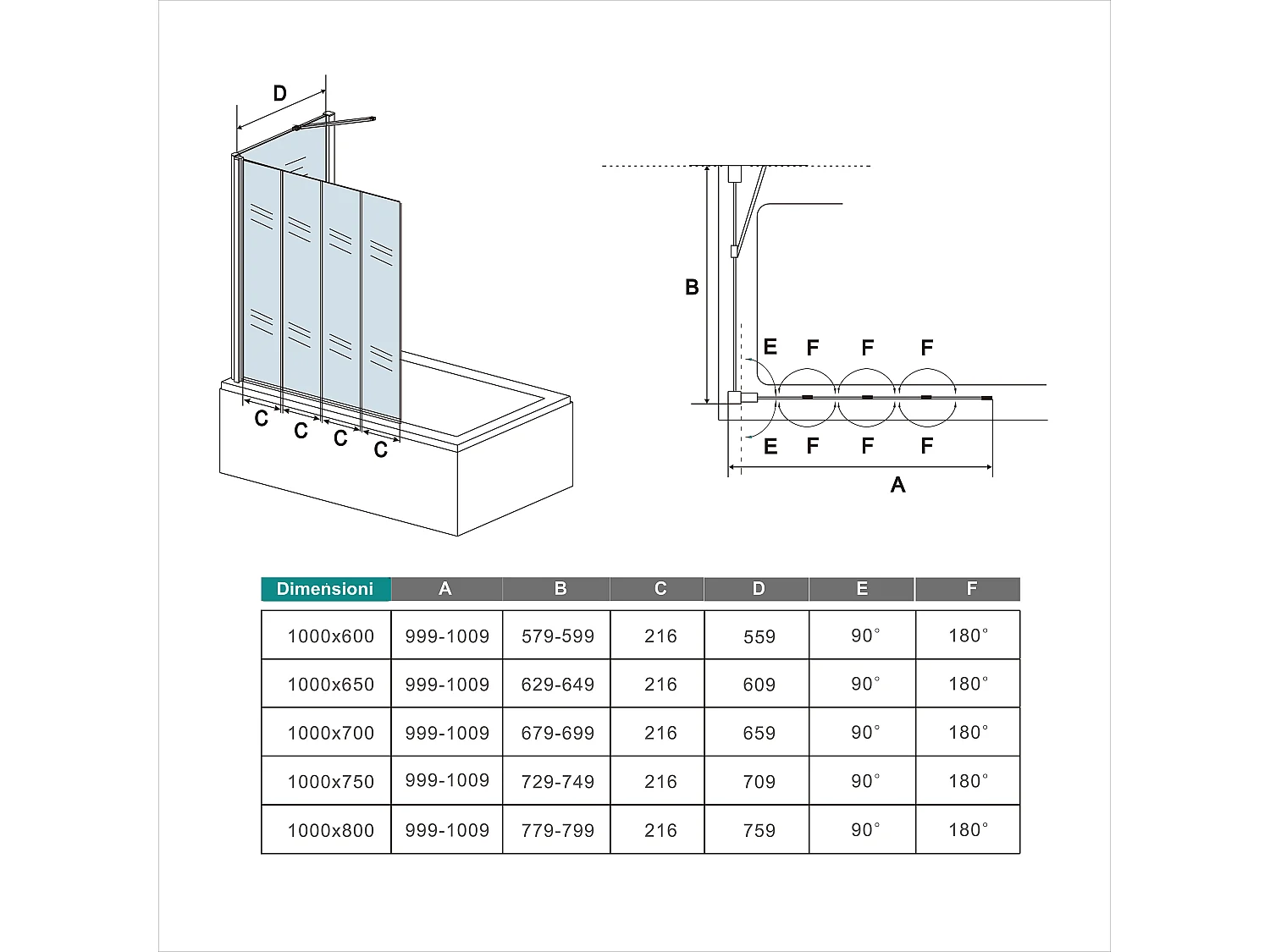 D

C C C C

B

E F F F

E F F F

A

| Dimensioni | A | B | C | D | E | F |
|---|---|---|---|---|---|---|
| 1000x600 | 999-1009 | 579-599 | 216 | 559 | 90° | 180° |
| 1000x650 | 999-1009 | 629-649 | 216 | 609 | 90° | 180° |
| 1000x700 | 999-1009 | 679-699 | 216 | 659 | 90° | 180° |
| 1000x750 | 999-1009 | 729-749 | 216 | 709 | 90° | 180° |
| 1000x800 | 999-1009 | 779-799 | 216 | 759 | 90° | 180° |