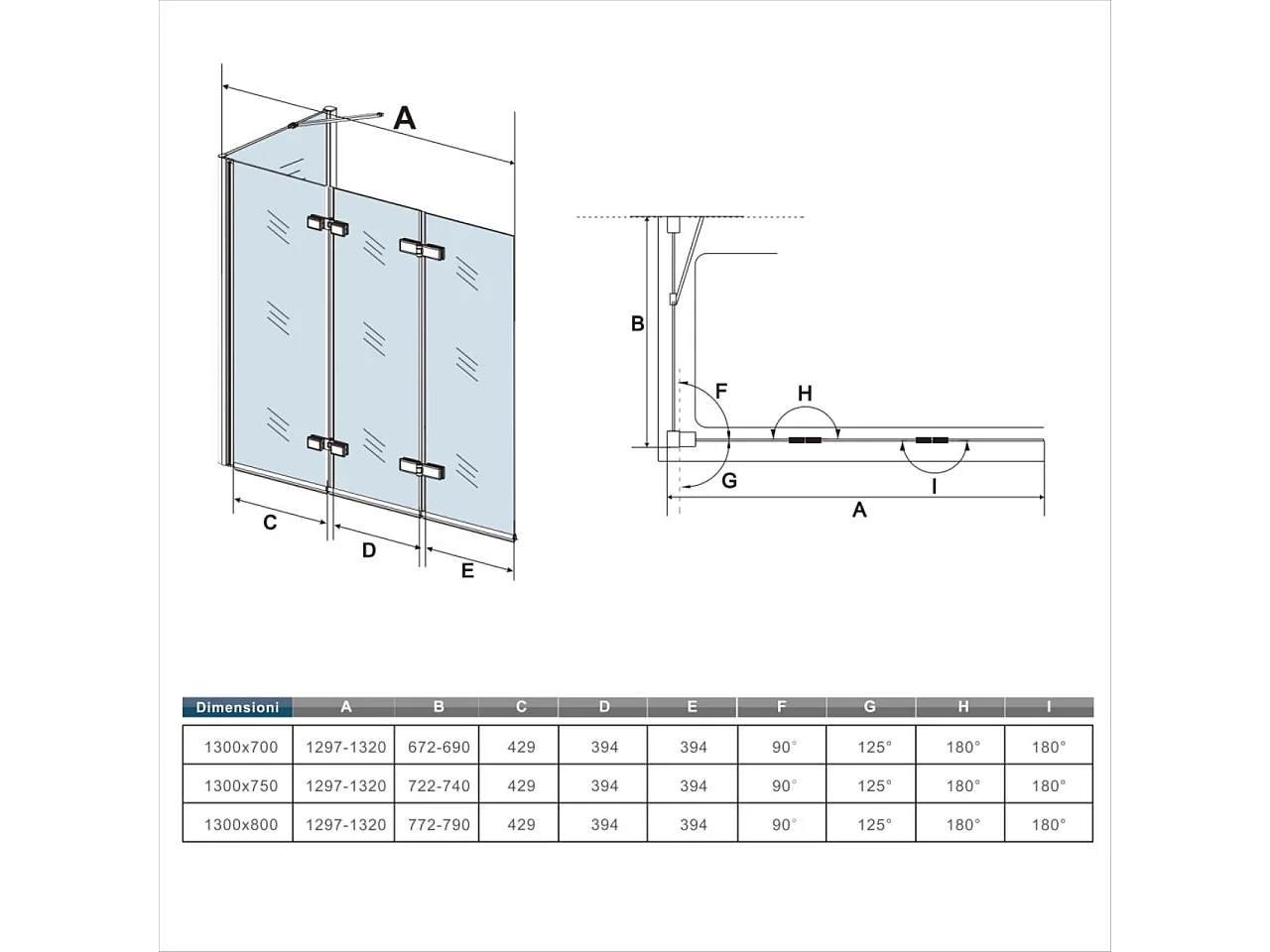 A

C

D

E

B

F

H

G

I

A

| Dimensioni | A | B | C | D | E | F | G | H | I |
|---|---|---|---|---|---|---|---|---|---|
| 1300x700 | 1297-1320 | 672-690 | 429 | 394 | 394 | 90° | 125° | 180° | 180° |
| 1300x750 | 1297-1320 | 722-740 | 429 | 394 | 394 | 90° | 125° | 180° | 180° |
| 1300x800 | 1297-1320 | 772-790 | 429 | 394 | 394 | 90° | 125° | 180° | 180° |