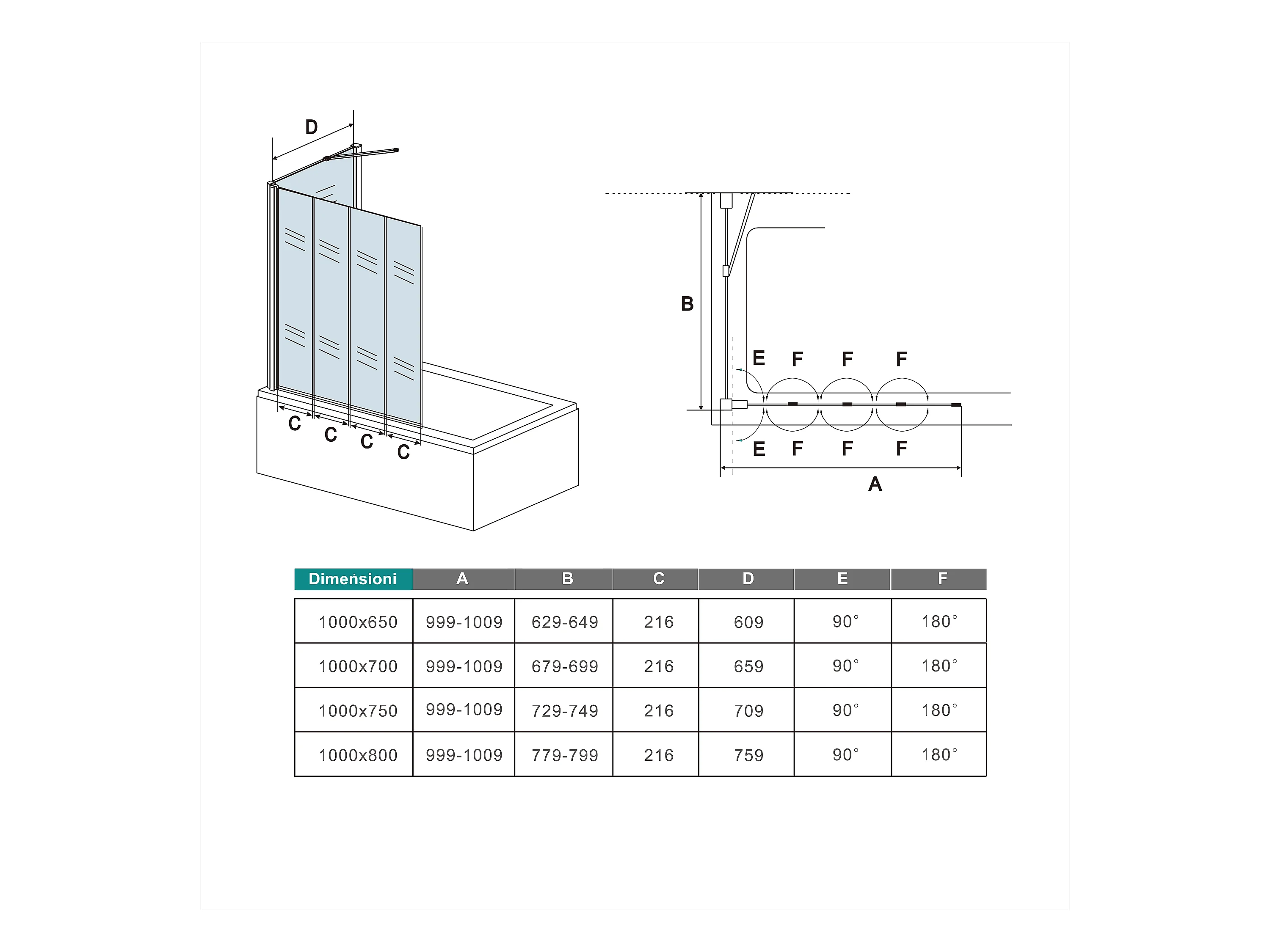 D

C C C C

B

E F F F

E F F F

A

| Dimensioni | A | B | C | D | E | F |
|---|---|---|---|---|---|---|
| 1000x650 | 999-1009 | 629-649 | 216 | 609 | 90° | 180° |
| 1000x700 | 999-1009 | 679-699 | 216 | 659 | 90° | 180° |
| 1000x750 | 999-1009 | 729-749 | 216 | 709 | 90° | 180° |
| 1000x800 | 999-1009 | 779-799 | 216 | 759 | 90° | 180° |