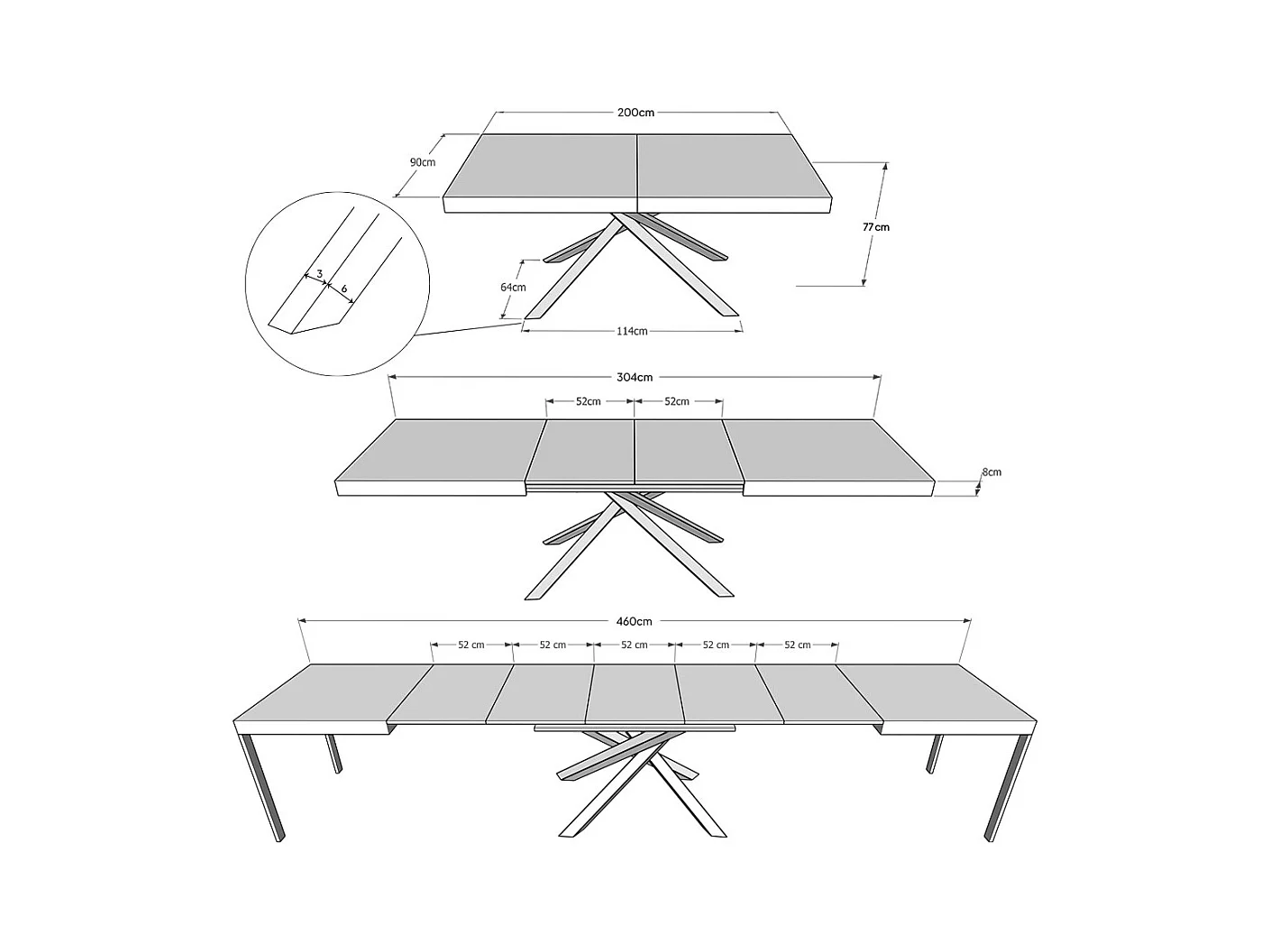 200cm

90cm

77cm

3

6

64cm

114cm

304cm

52cm

52cm

8cm

460cm

52 cm

52 cm

52 cm

52 cm

52 cm