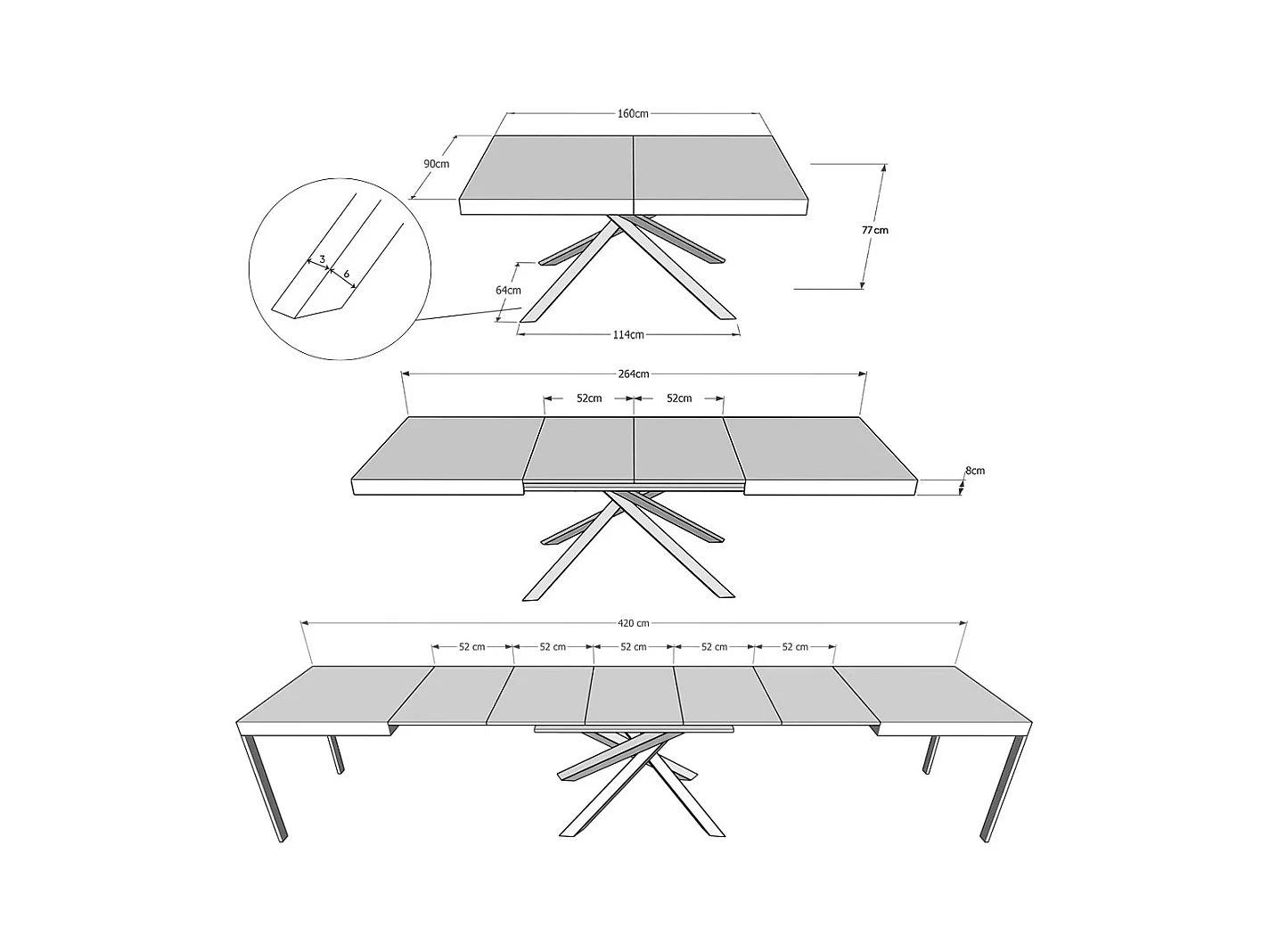 160cm
90cm
77cm
3
6
64cm
114cm
264cm
52cm
52cm
8cm
420 cm
52 cm
52 cm
52 cm
52 cm
52 cm