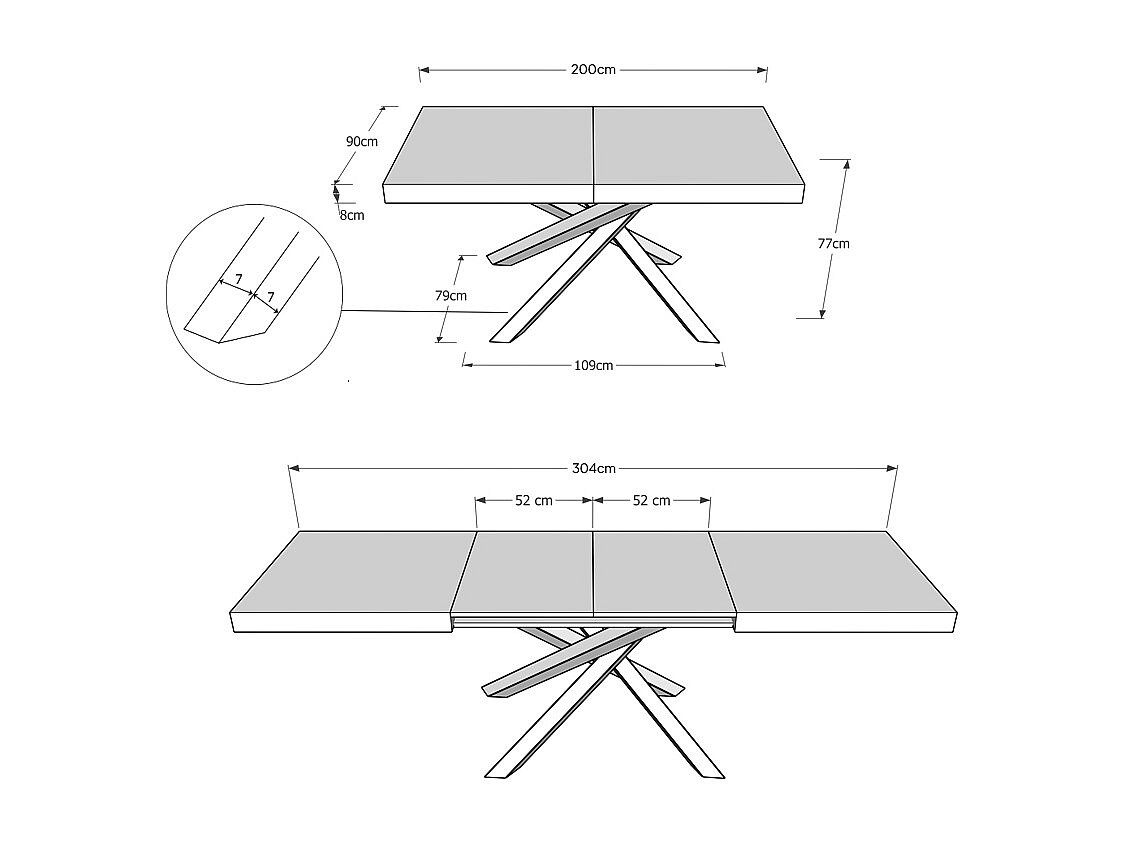 200cm

90cm

8cm

77cm

7

7

79cm

109cm

304cm

52 cm

52 cm