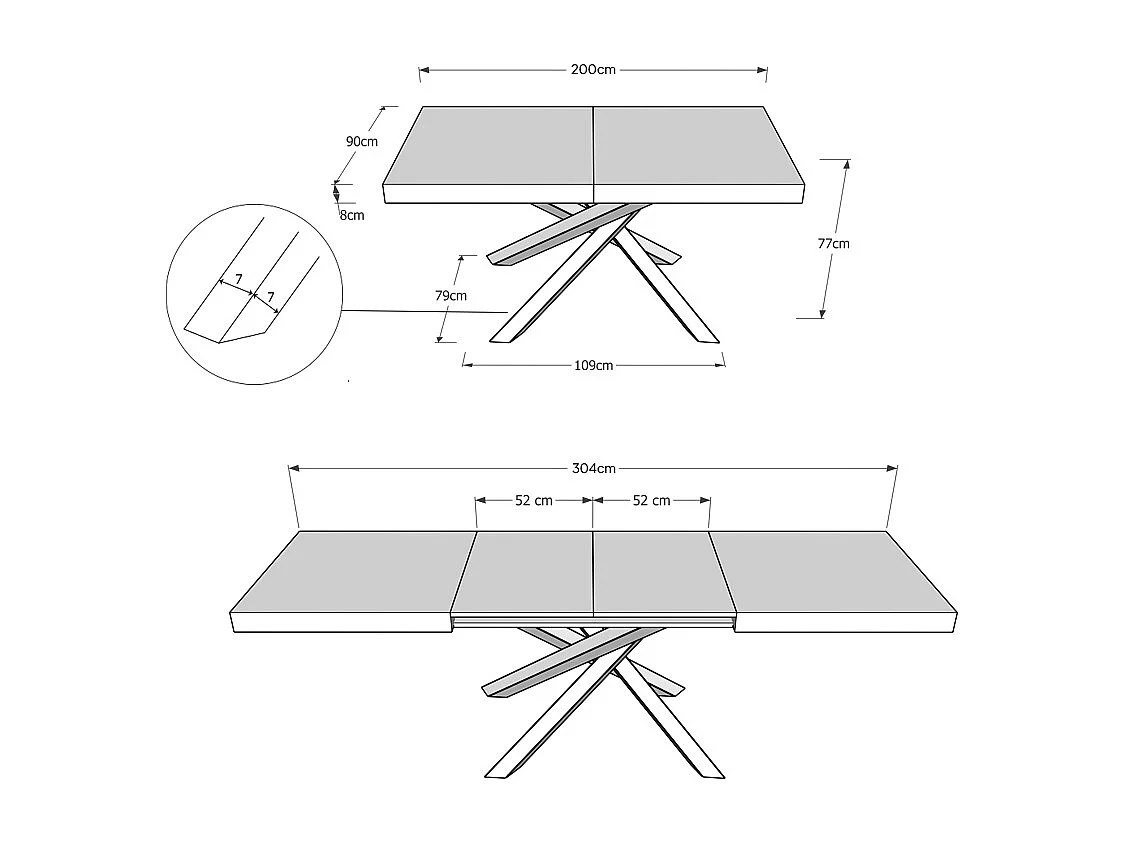 200cm

90cm

8cm

77cm

7

7

79cm

109cm

304cm

52 cm

52 cm