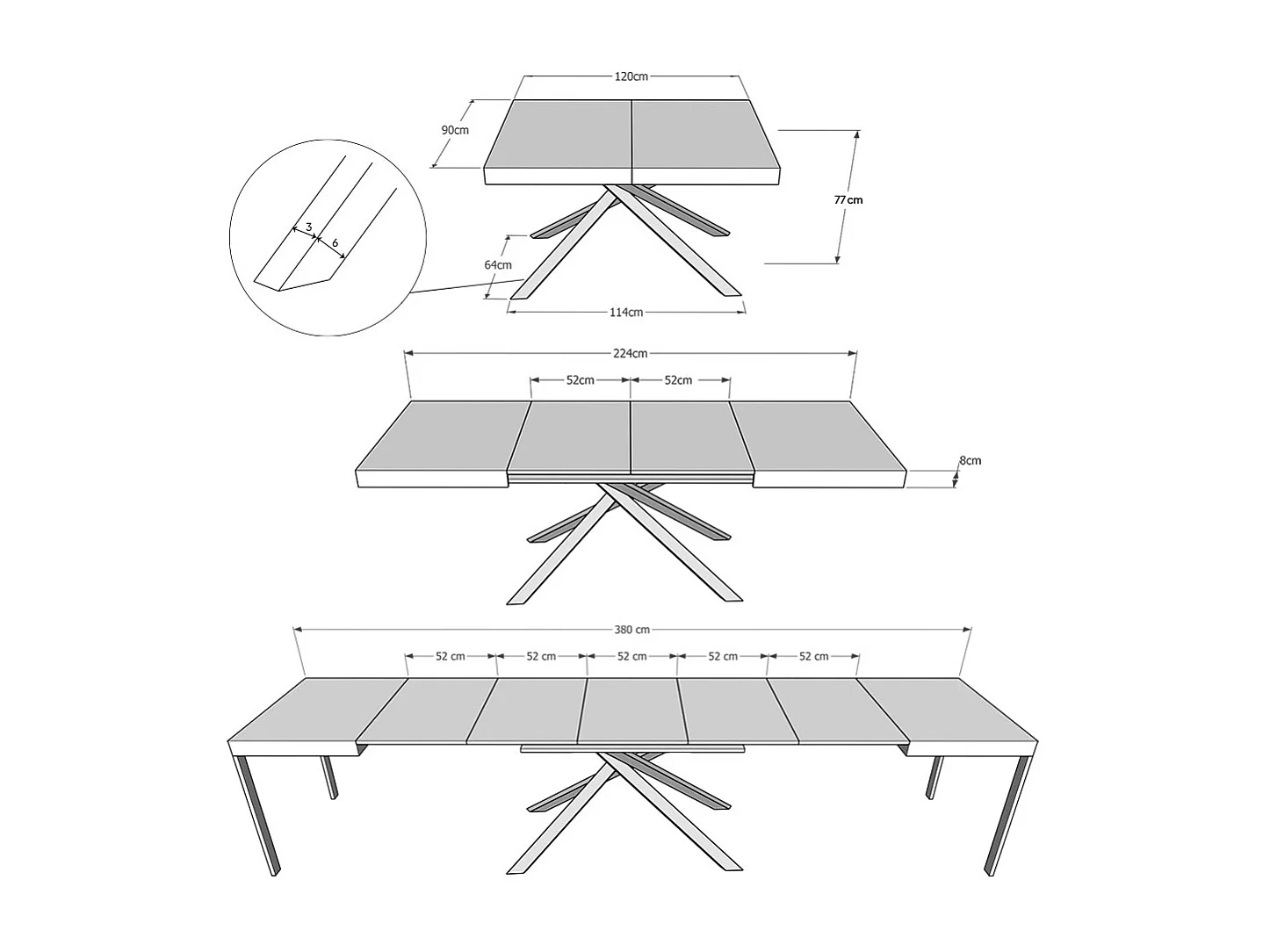 120cm
90cm
77cm
3
6
64cm
114cm
224cm
52cm
52cm
8cm
380 cm
52 cm
52 cm
52 cm
52 cm
52 cm